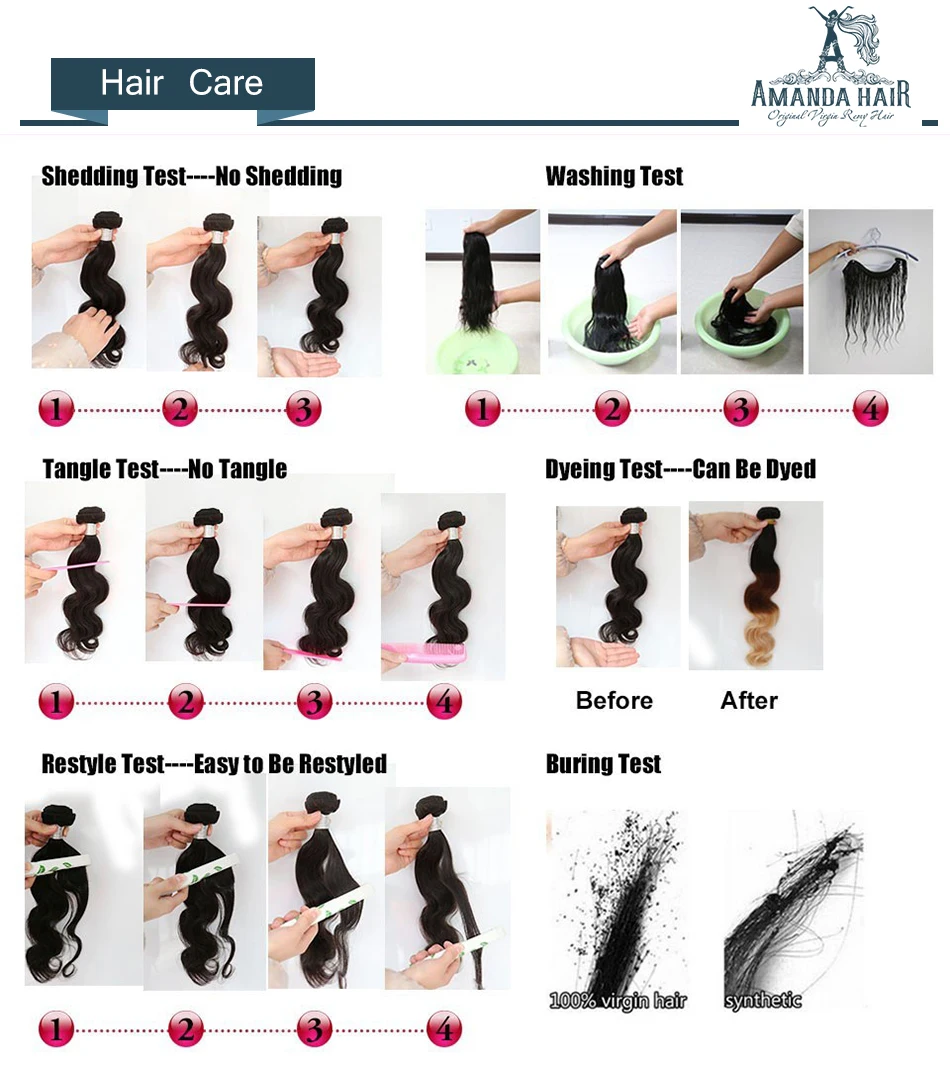 Hair Care

AMANDA HAIR
Original Virgin Remy Hair

Shedding Test----No Shedding

1 2 3

Washing Test

1 2 3 4

Tangle Test----No Tangle

1 2 3 4

Dyeing Test----Can Be Dyed

Before After

Restyle Test----Easy to Be Restyled

1 2 3 4

Buring Test

100% virgin hair

synthetic