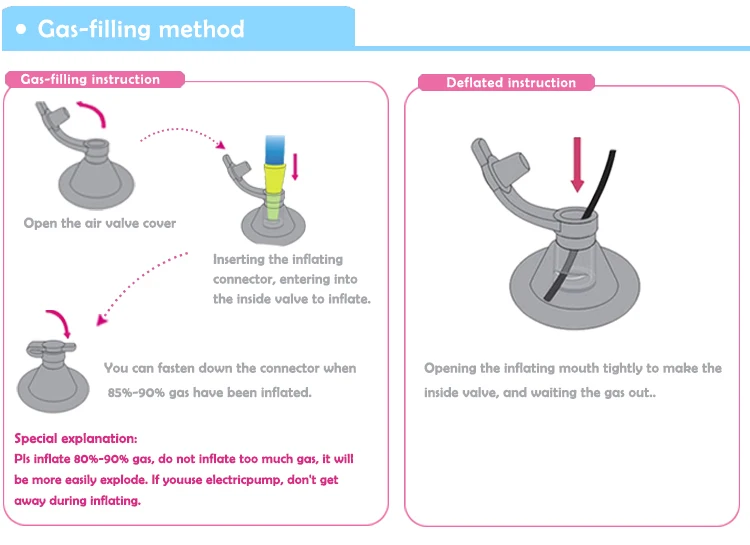 • Gas-filling method

Gas-filling instruction

Open the air valve cover

Inserting the inflating connector, entering into the inside valve to inflate.

You can fasten down the connector when 85%-90% gas have been inflated.

Special explanation:
Pls inflate 80%-90% gas, do not inflate too much gas, it will be more easily explode. If youuse electricpump, don't get away during inflating.

Deflated instruction

Opening the inflating mouth tightly to make the inside valve, and waiting the gas out..