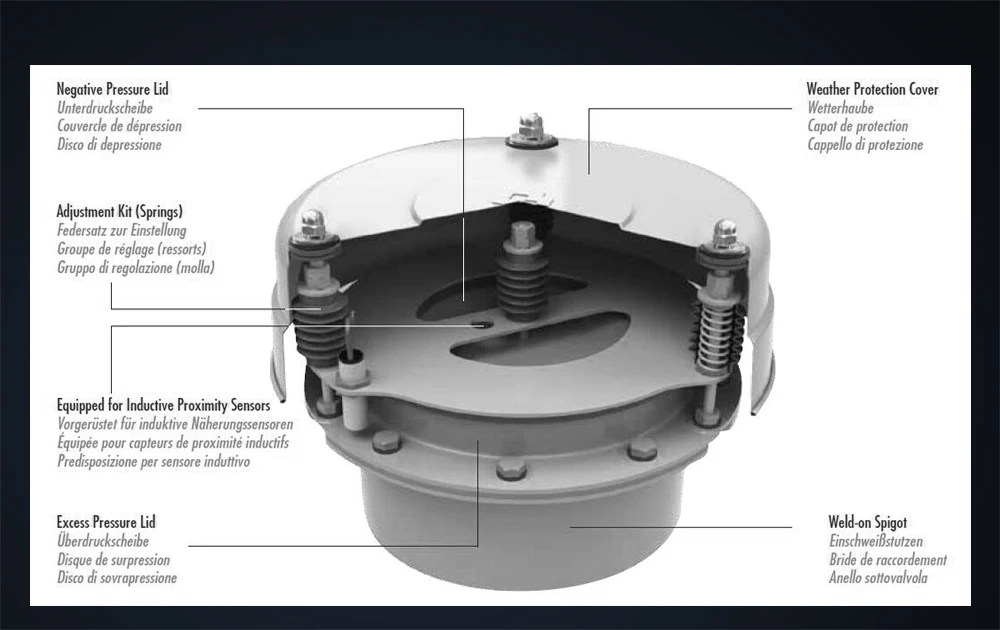 Negative Pressure Lid
Unterdruckscheibe
Couvercle de dépression
Disco di depressione

Adjustment Kit (Springs)
Federsatz zur Einstellung
Groupe de réglage (ressorts)
Gruppo di regolazione (molla)

Equipped for Inductive Proximity Sensors
Vorgerüstet für induktive Näherungssensoren
Équipée pour capteurs de proximité inductifs
Predisposizione per sensore induttivo

Excess Pressure Lid
Überdruckscheibe
Disque de surpression
Disco di sovrapressione

Weather Protection Cover
Wetterhaube
Capot de protection
Cappello di protezione

Weld-on Spigot
Einschweißstutzen
Bride de raccordement
Anello sottovalvola