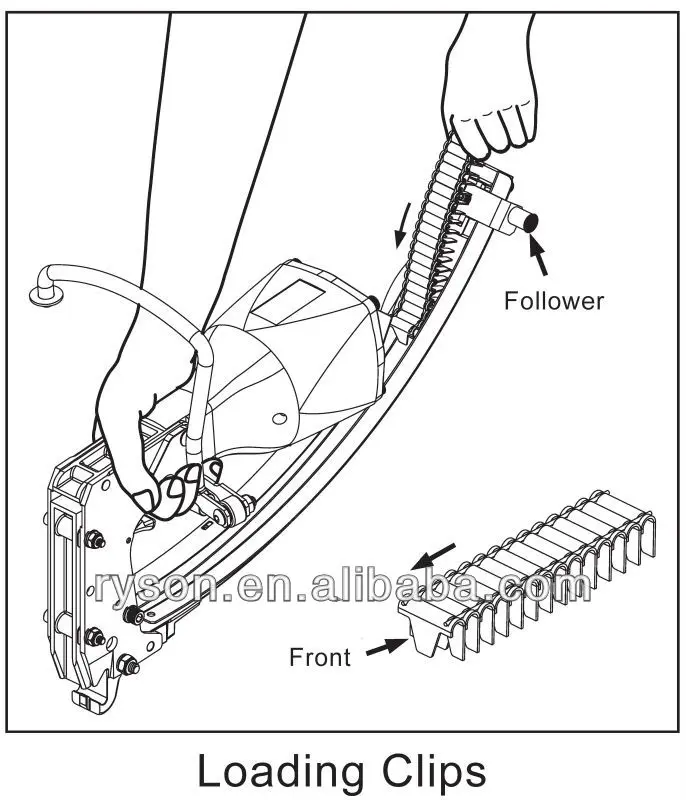 Follower

ryson.en.alibaba.com

Front

Loading Clips