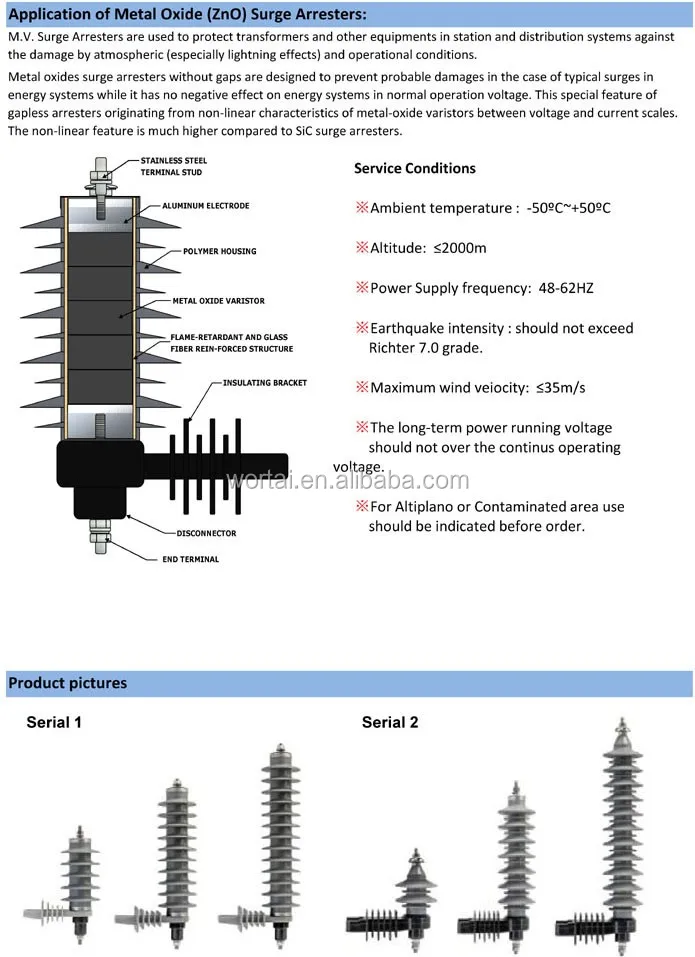 Application of Metal Oxide (ZnO) Surge Arresters:

M.V. Surge Arresters are used to protect transformers and other equipments in station and distribution systems against the damage by atmospheric (especially lightning effects) and operational conditions.

Metal oxides surge arresters without gaps are designed to prevent probable damages in the case of typical surges in energy systems while it has no negative effect on energy systems in normal operation voltage. This special feature of gapless arresters originating from non-linear characteristics of metal-oxide varistors between voltage and current scales. The non-linear feature is much higher compared to SiC surge arresters.

STAINLESS STEEL TERMINAL STUD

ALUMINUM ELECTRODE

POLYMER HOUSING

METAL OXIDE VARISTOR

FLAME-RETARDANT AND GLASS FIBER REIN-FORCED STRUCTURE

INSULATING BRACKET

DISCONNECTOR

END TERMINAL

Service Conditions

※Ambient temperature : -50ºC~+50ºC

※Altitude: ≤2000m

※Power Supply frequency: 48-62HZ

※Earthquake intensity : should not exceed Richter 7.0 grade.

※Maximum wind veiocity: ≤35m/s

※The long-term power running voltage should not over the continus operating voltage.

wortai.en.alibaba.com

※For Altiplano or Contaminated area use should be indicated before order.

Product pictures

Serial 1

Serial 2