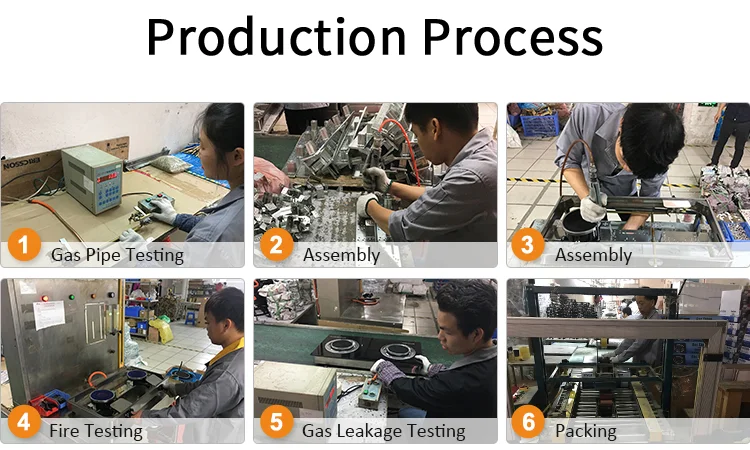 Production Process

ERICSSON

1 Gas Pipe Testing

2 Assembly

3 Assembly

4 Fire Testing

5 Gas Leakage Testing

6 Packing