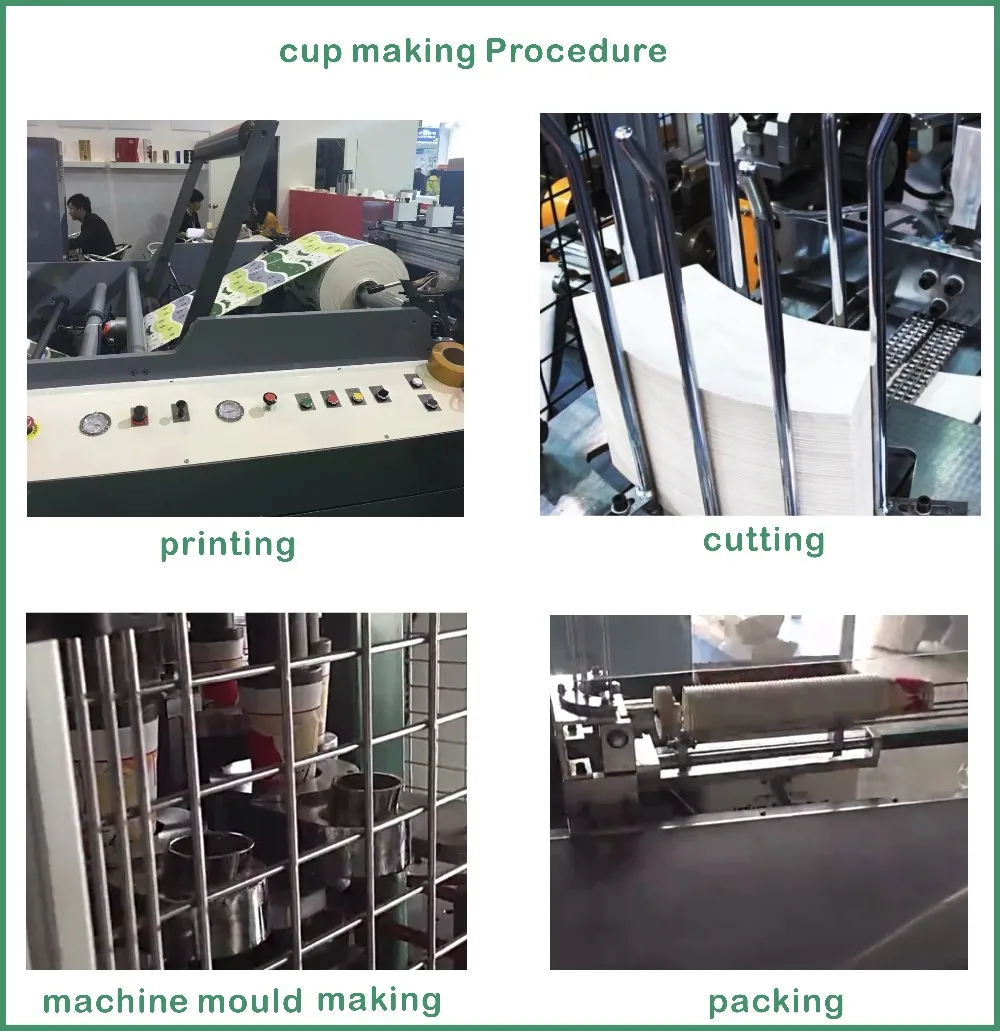 cup making Procedure

printing

cutting

machine mould making

packing