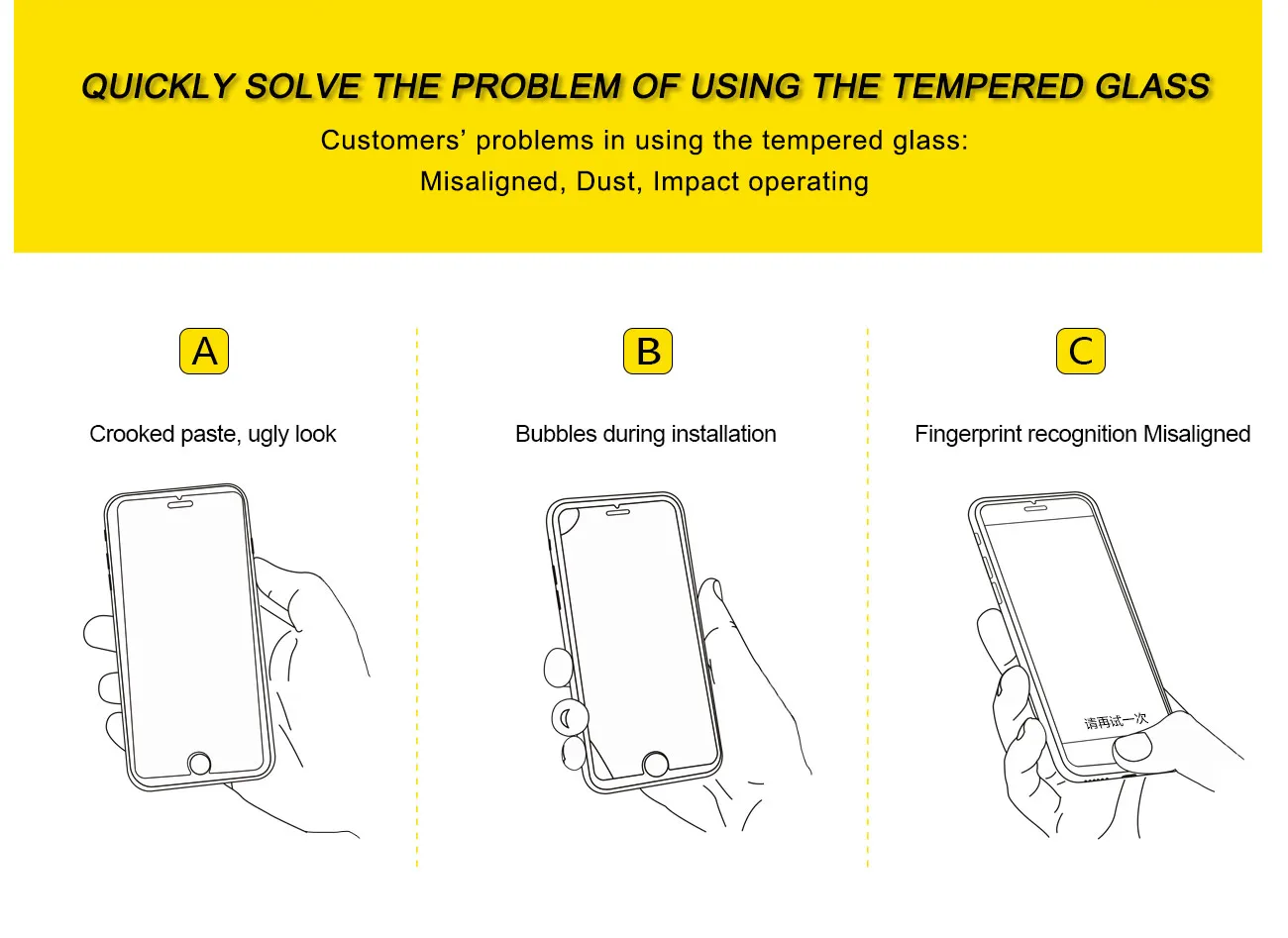 QUICKLY SOLVE THE PROBLEM OF USING THE TEMPERED GLASS

Customers' problems in using the tempered glass:
Misaligned, Dust, Impact operating

A

Crooked paste, ugly look

B

Bubbles during installation

C

Fingerprint recognition Misaligned

请再试一次