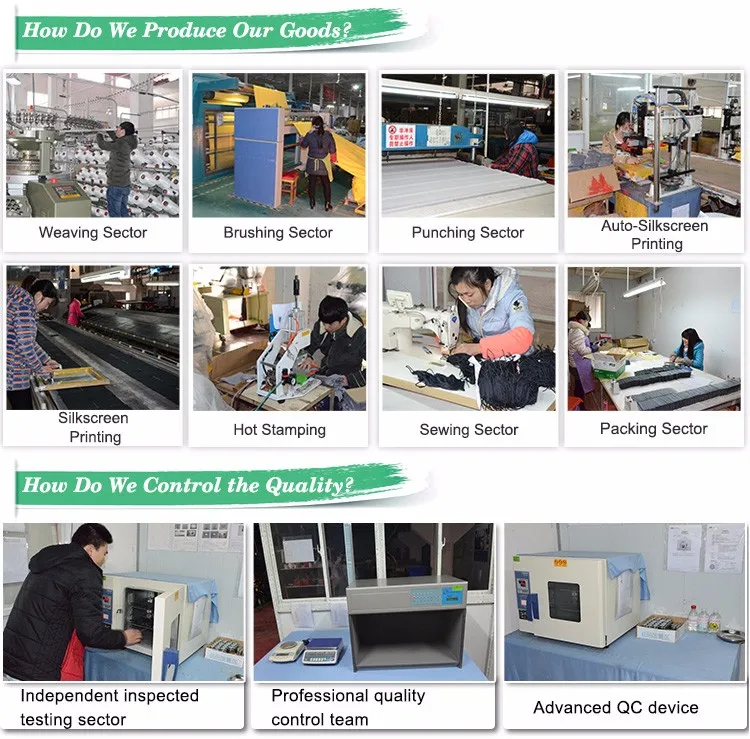 How Do We Produce Our Goods?

Weaving Sector

Brushing Sector

Punching Sector

Auto-Silkscreen Printing

Silkscreen Printing

Hot Stamping

Sewing Sector

Packing Sector

How Do We Control the Quality?

Independent inspected testing sector

Professional quality control team

Advanced QC device