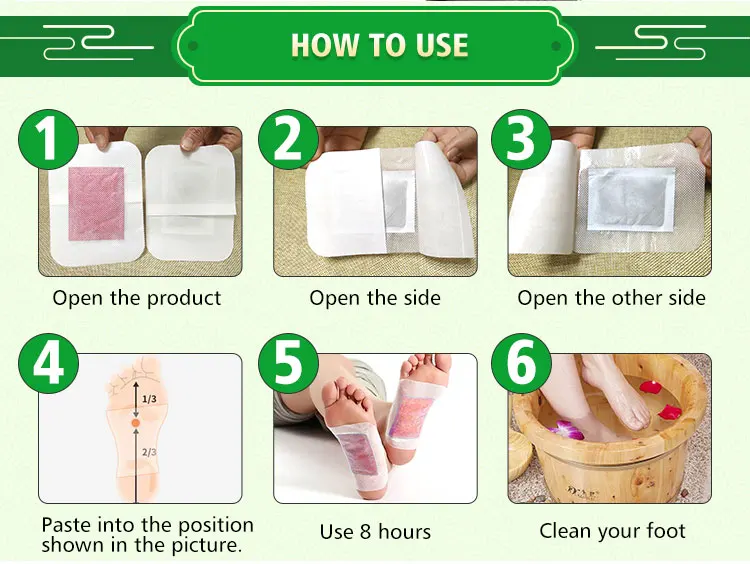 HOW TO USE

1

Open the product

2

Open the side

3

Open the other side

4

1/3

2/3

Paste into the position shown in the picture.

5

Use 8 hours

6

Clean your foot