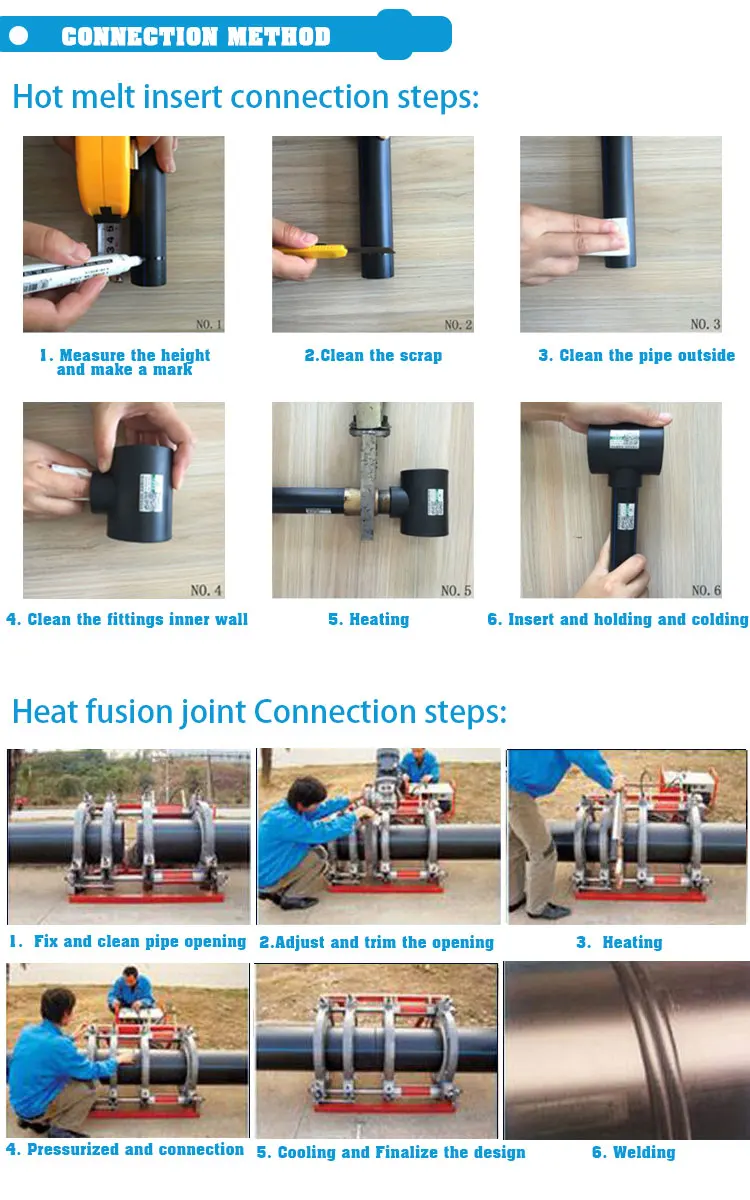 CONNECTION METHOD

Hot melt insert connection steps:

NO. 1

1. Measure the height and make a mark

NO. 2

2.Clean the scrap

NO. 3

3. Clean the pipe outside

NO. 4

4. Clean the fittings inner wall

NO. 5

5. Heating

NO. 6

6. Insert and holding and colding

Heat fusion joint Connection steps:

1. Fix and clean pipe opening

2.Adjust and trim the opening

3. Heating

4. Pressurized and connection

5. Cooling and Finalize the design

6. Welding