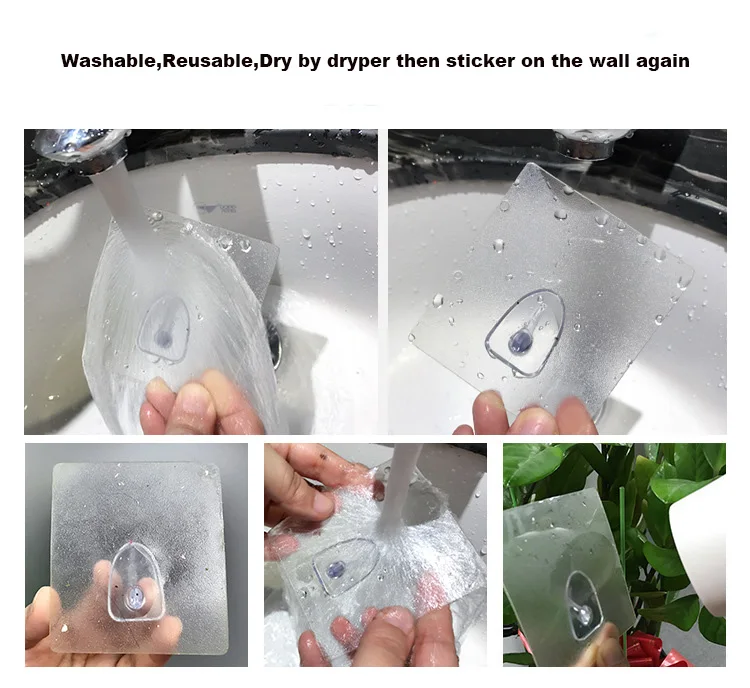 Washable,Reusable,Dry by dryper then sticker on the wall again