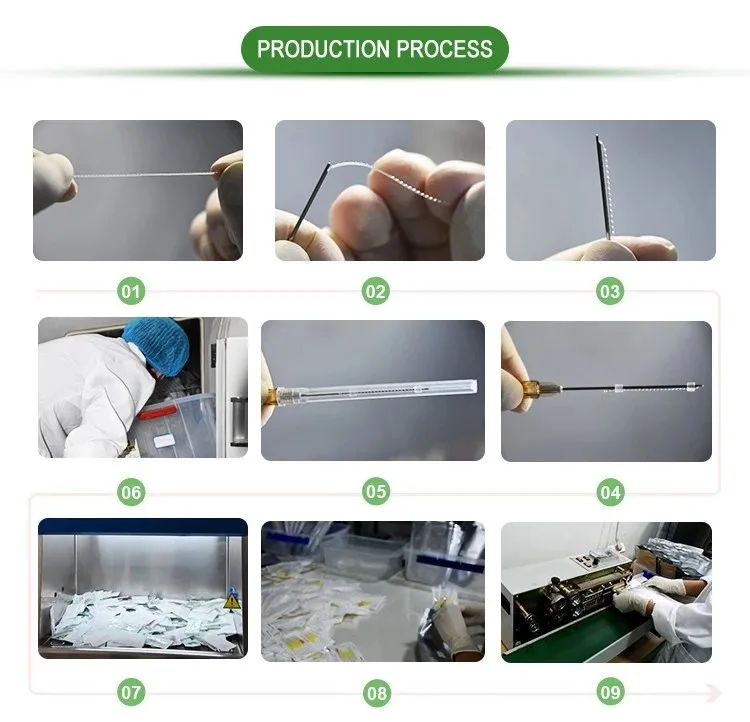 PRODUCTION PROCESS

01

02

03

06

05

04

07

08

09