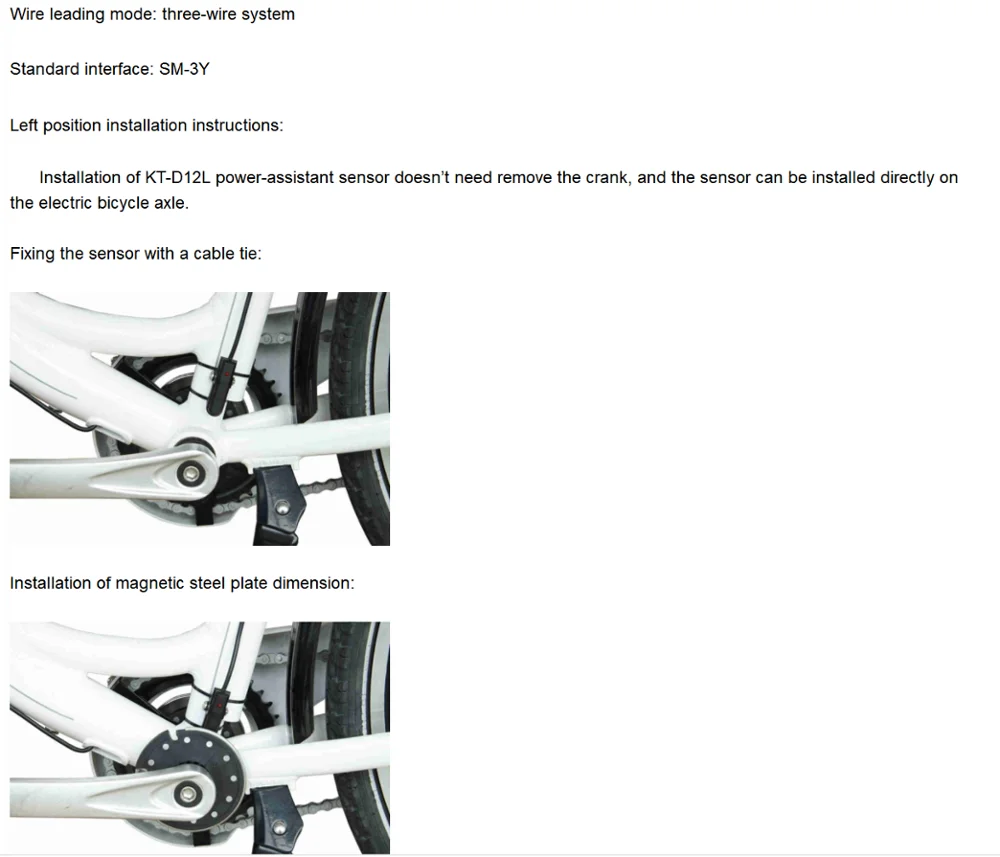 Wire leading mode: three-wire system

Standard interface: SM-3Y

Left position installation instructions:

Installation of KT-D12L power-assistant sensor doesn't need remove the crank, and the sensor can be installed directly on the electric bicycle axle.

Fixing the sensor with a cable tie:

Installation of magnetic steel plate dimension: