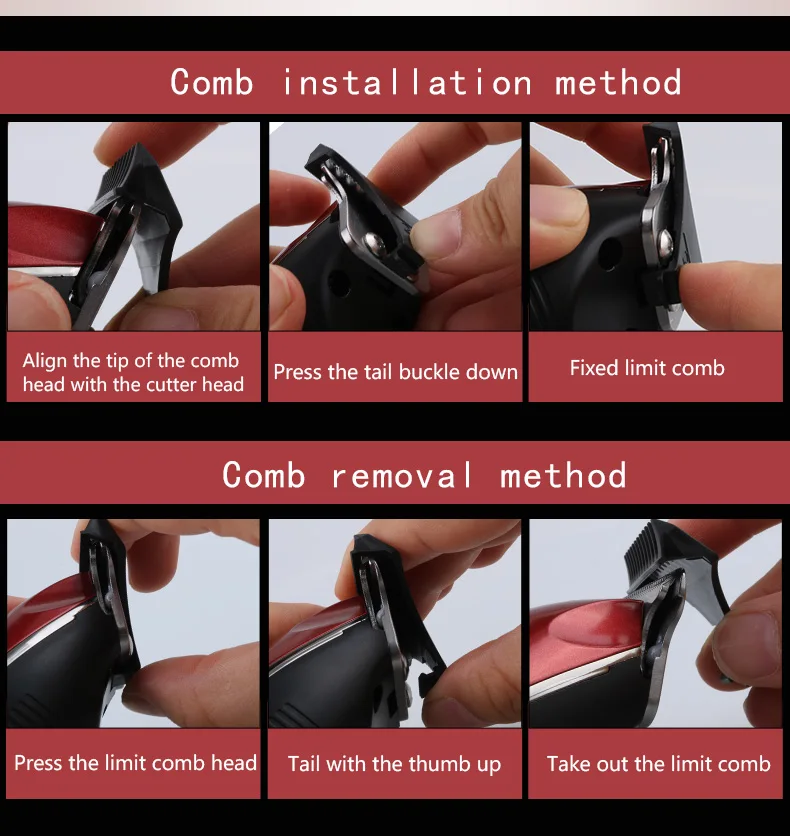 Comb installation method

Align the tip of the comb head with the cutter head

Press the tail buckle down

Fixed limit comb

Comb removal method

Press the limit comb head

Tail with the thumb up

Take out the limit comb