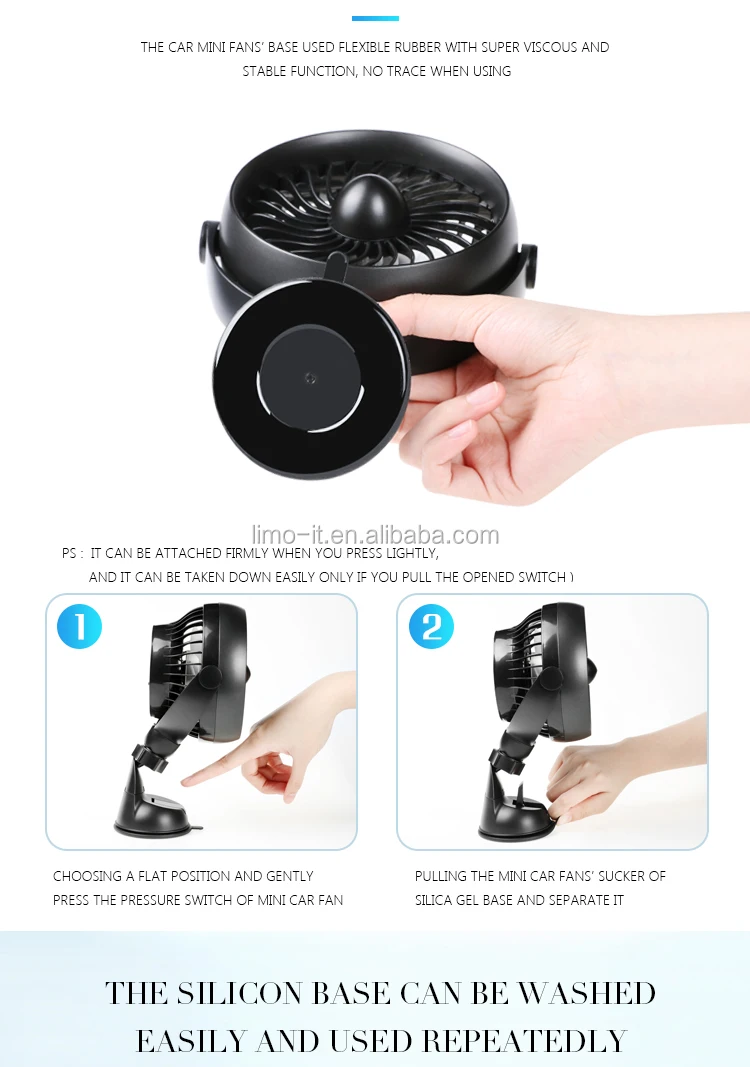 THE CAR MINI FANS' BASE USED FLEXIBLE RUBBER WITH SUPER VISCOUS AND STABLE FUNCTION, NO TRACE WHEN USING

limo-it.en.alibaba.com

PS : IT CAN BE ATTACHED FIRMLY WHEN YOU PRESS LIGHTLY,
AND IT CAN BE TAKEN DOWN EASILY ONLY IF YOU PULL THE OPENED SWITCH )

1

CHOOSING A FLAT POSITION AND GENTLY PRESS THE PRESSURE SWITCH OF MINI CAR FAN

2

PULLING THE MINI CAR FANS' SUCKER OF SILICA GEL BASE AND SEPARATE IT

THE SILICON BASE CAN BE WASHED EASILY AND USED REPEATEDLY