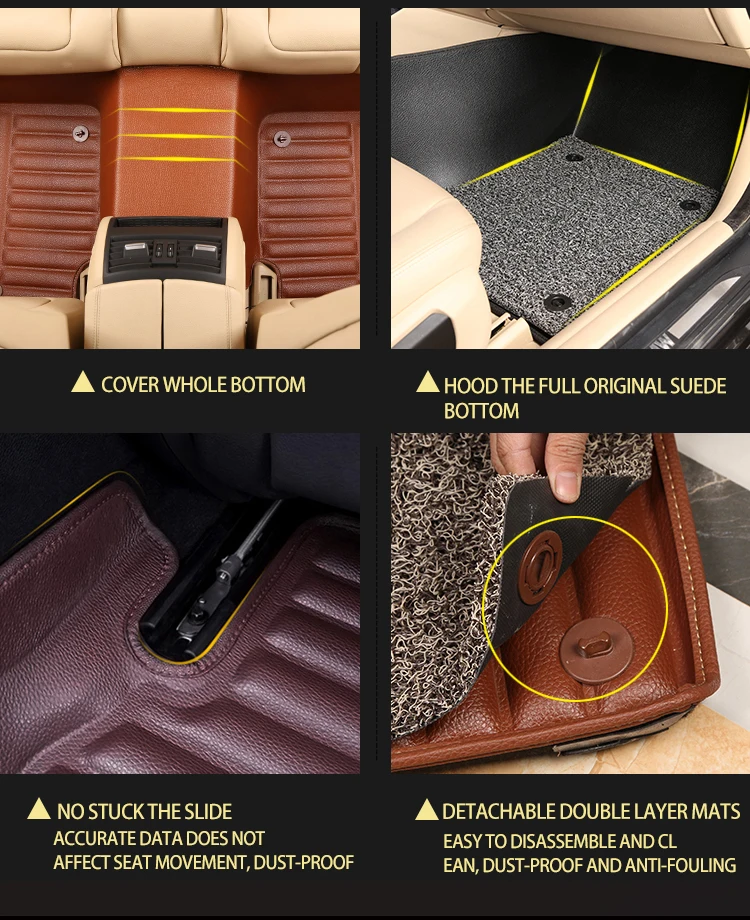 COVER WHOLE BOTTOM

HOOD THE FULL ORIGINAL SUEDE BOTTOM

NO STUCK THE SLIDE
ACCURATE DATA DOES NOT AFFECT SEAT MOVEMENT, DUST-PROOF

DETACHABLE DOUBLE LAYER MATS
EASY TO DISASSEMBLE AND CL EAN, DUST-PROOF AND ANTI-FOULING