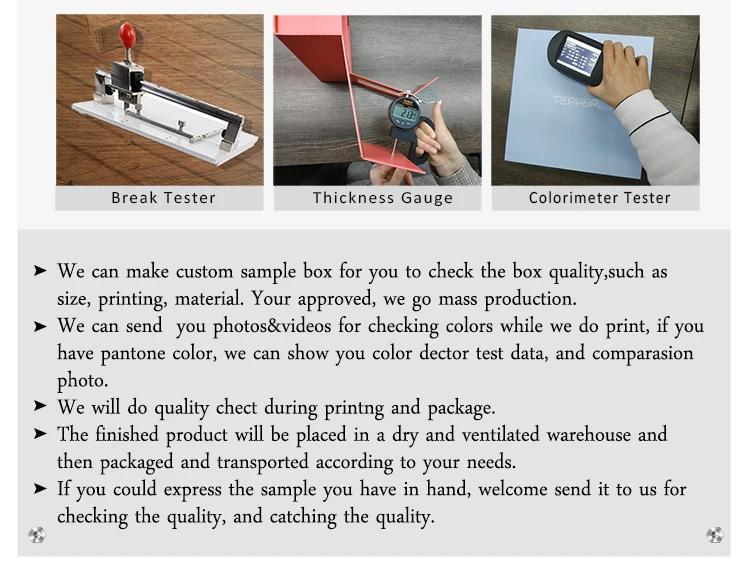 Break Tester

Thickness Gauge

Colorimeter Tester

PEPPER

➤ We can make custom sample box for you to check the box quality,such as size, printing, material. Your approved, we go mass production.
➤ We can send you photos&videos for checking colors while we do print, if you have pantone color, we can show you color dector test data, and comparasion photo.
➤ We will do quality chect during printng and package.
➤ The finished product will be placed in a dry and ventilated warehouse and then packaged and transported according to your needs.
➤ If you could express the sample you have in hand, welcome send it to us for checking the quality, and catching the quality.