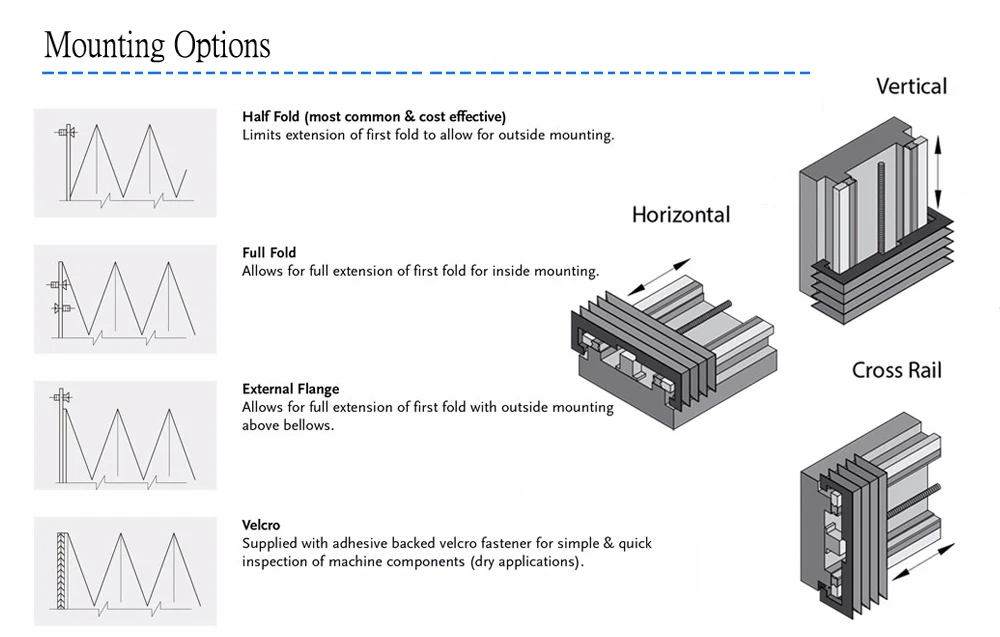 Mounting Options

Half Fold (most common & cost effective)
Limits extension of first fold to allow for outside mounting.

Full Fold
Allows for full extension of first fold for inside mounting.

External Flange
Allows for full extension of first fold with outside mounting above bellows.

Velcro
Supplied with adhesive backed velcro fastener for simple & quick inspection of machine components (dry applications).

Vertical

Horizontal

Cross Rail