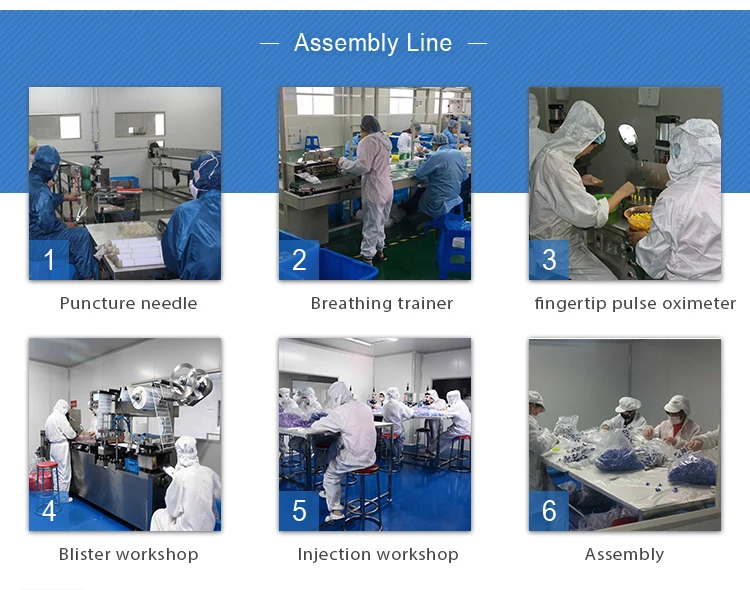 — Assembly Line —

1
Puncture needle

2
Breathing trainer

3
fingertip pulse oximeter

4
Blister workshop

5
Injection workshop

6
Assembly