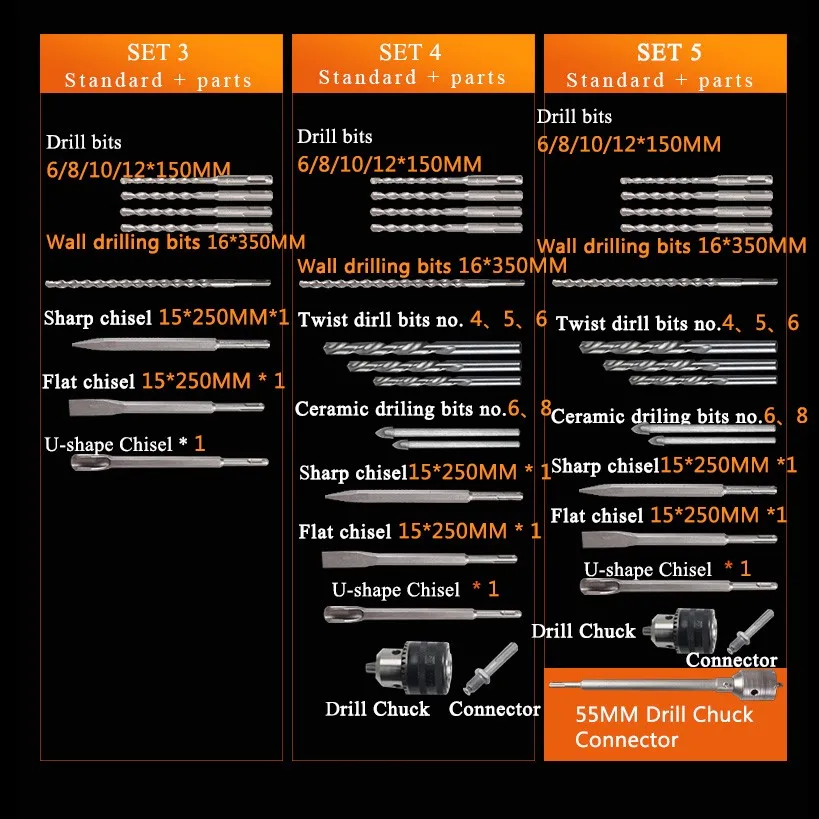 SET 3
Standard + parts

Drill bits
6/8/10/12*150MM

Wall drilling bits 16*350MM

Sharp chisel 15*250MM*1

Flat chisel 15*250MM * 1

U-shape Chisel * 1

SET 4
Standard + parts

Drill bits
6/8/10/12*150MM

Wall drilling bits 16*350MM

Twist dirll bits no. 4、5、6

Ceramic driling bits no.6、8

Sharp chisel15*250MM * 1

Flat chisel 15*250MM * 1

U-shape Chisel * 1

Drill Chuck Connector

SET 5
Standard + parts

Drill bits
6/8/10/12*150MM

Wall drilling bits 16*350MM

Twist dirll bits no.4、5、6

Ceramic driling bits no.6、8

Sharp chisel15*250MM *1

Flat chisel 15*250MM *1

U-shape Chisel * 1

Drill Chuck

Connector

55MM Drill Chuck Connector