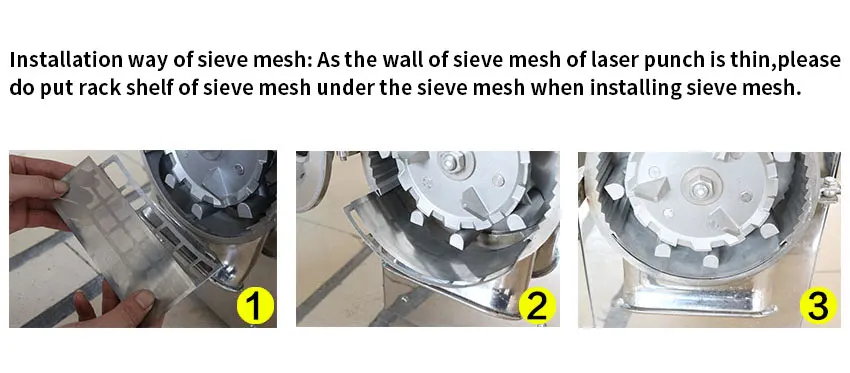 Installation way of sieve mesh: As the wall of sieve mesh of laser punch is thin,please do put rack shelf of sieve mesh under the sieve mesh when installing sieve mesh.

1

2

3