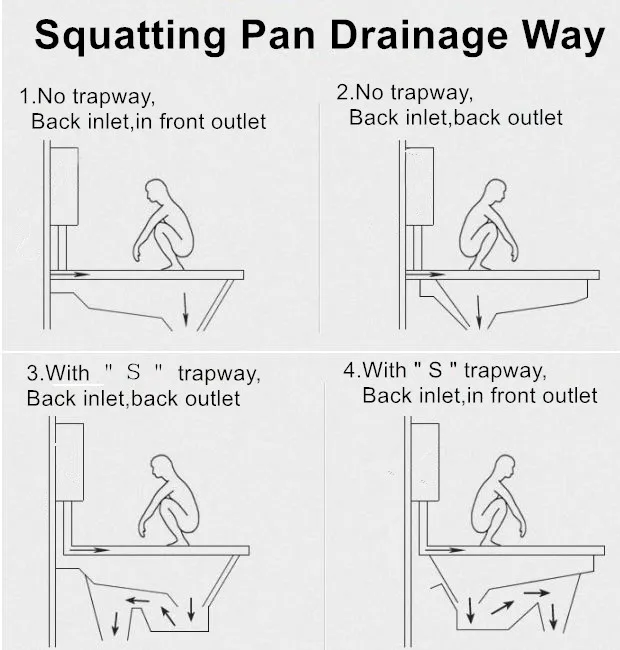 Squatting Pan Drainage Way

1.No trapway,
Back inlet,in front outlet

2.No trapway,
Back inlet,back outlet

3.With " S " trapway,
Back inlet,back outlet

4.With " S " trapway,
Back inlet,in front outlet