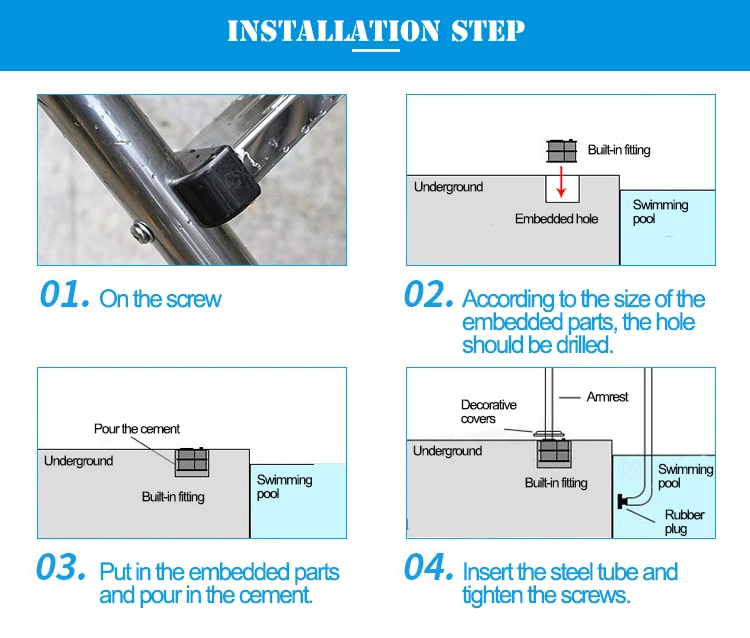 INSTALLATION STEP

01. On the screw

Built-in fitting
Underground
Embedded hole
Swimming pool

02. According to the size of the embedded parts, the hole should be drilled.

Pour the cement
Underground
Built-in fitting
Swimming pool

03. Put in the embedded parts and pour in the cement.

Decorative covers
Armrest
Underground
Built-in fitting
Swimming pool
Rubber plug

04. Insert the steel tube and tighten the screws.