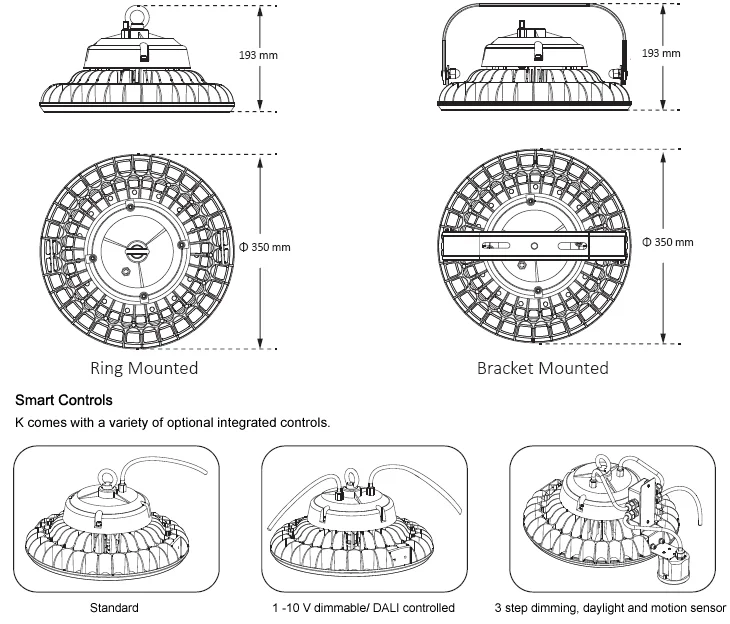 193 mm

193 mm

Φ 350 mm

Φ 350 mm

Ring Mounted

Bracket Mounted

Smart Controls

K comes with a variety of optional integrated controls.

Standard

1 -10 V dimmable/ DALI controlled

3 step dimming, daylight and motion sensor