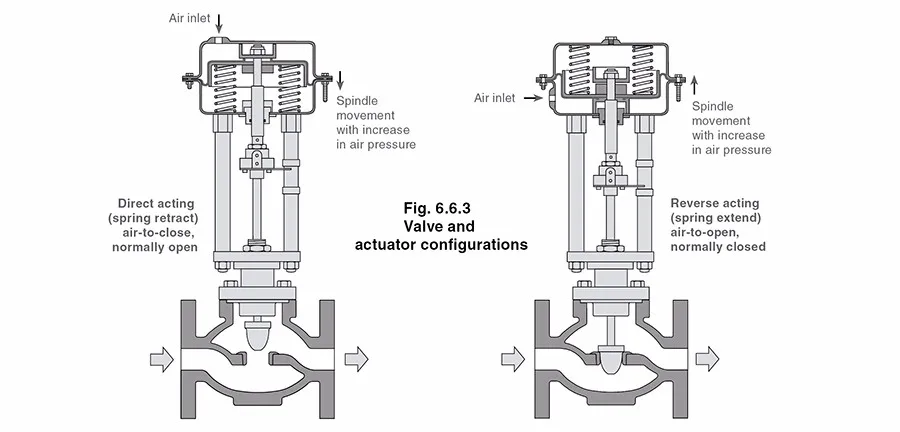 Air inlet

Spindle movement with increase in air pressure

Direct acting (spring retract) air-to-close, normally open

Fig. 6.6.3
Valve and actuator configurations

Air inlet

Spindle movement with increase in air pressure

Reverse acting (spring extend) air-to-open, normally closed