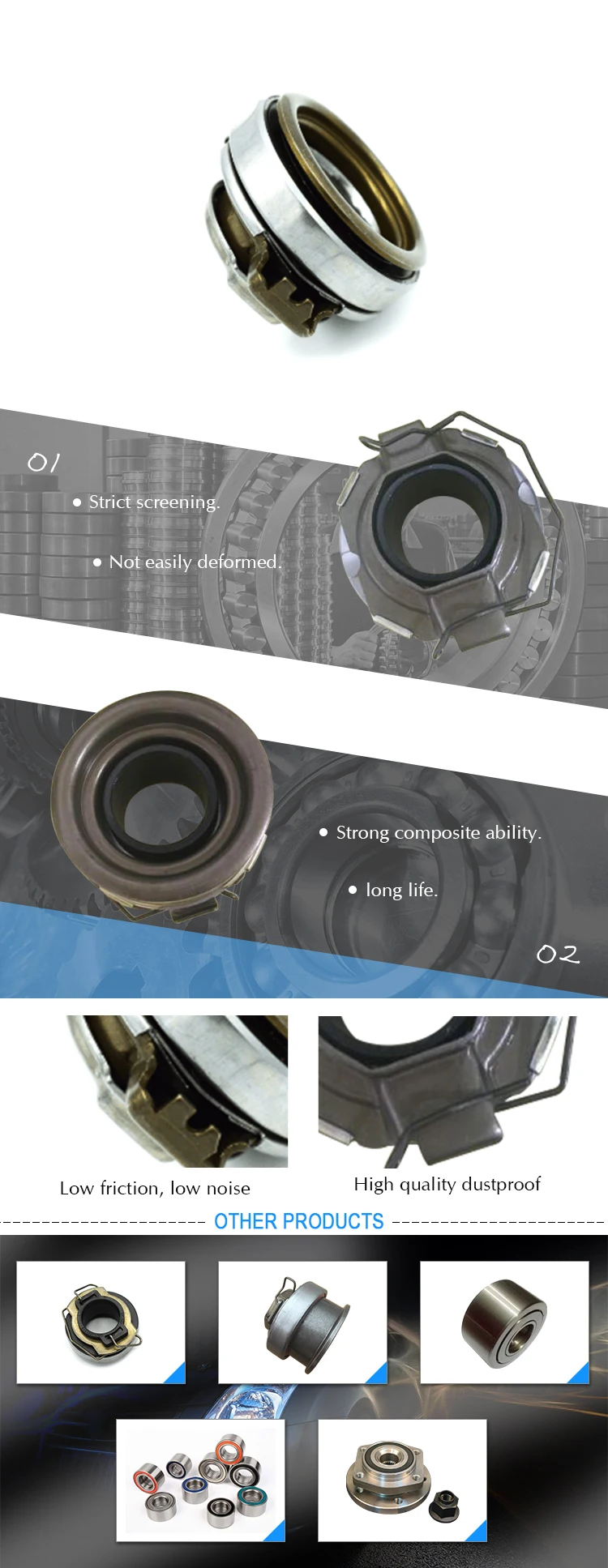 01

• Strict screening.

• Not easily deformed.

• Strong composite ability.

• long life.

02

Low friction, low noise

High quality dustproof

OTHER PRODUCTS