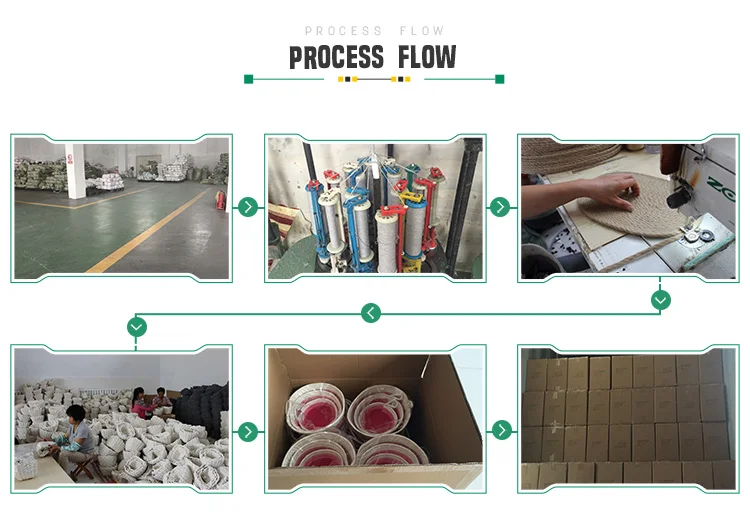 PROCESS FLOW

PROCESS FLOW