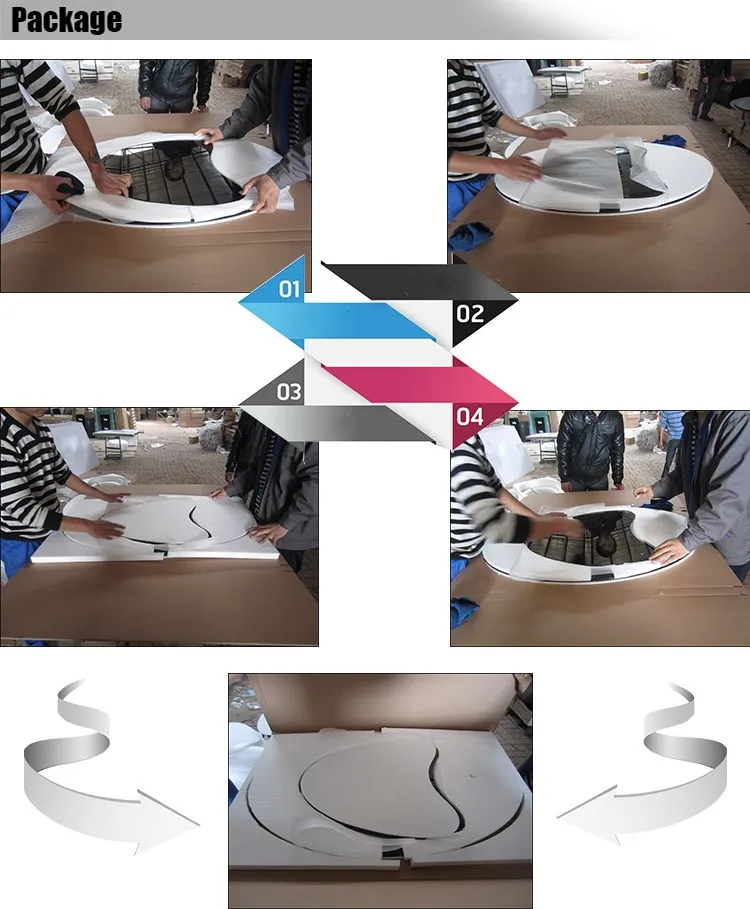 Package

01

02

03

04