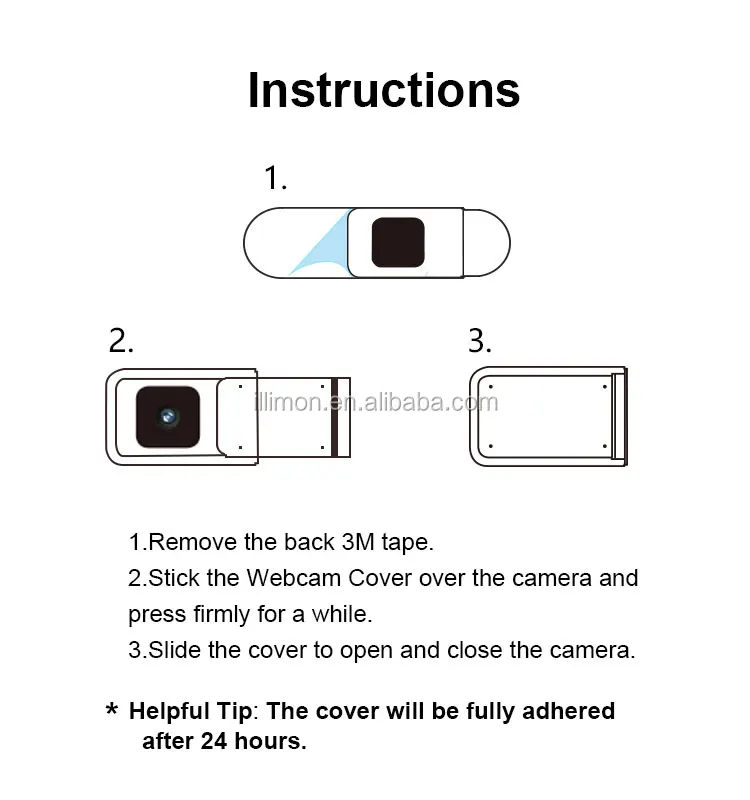 Instructions

1.

2.

3.

illimon.en.alibaba.com

1.Remove the back 3M tape.
2.Stick the Webcam Cover over the camera and press firmly for a while.
3.Slide the cover to open and close the camera.

* Helpful Tip: The cover will be fully adhered after 24 hours.