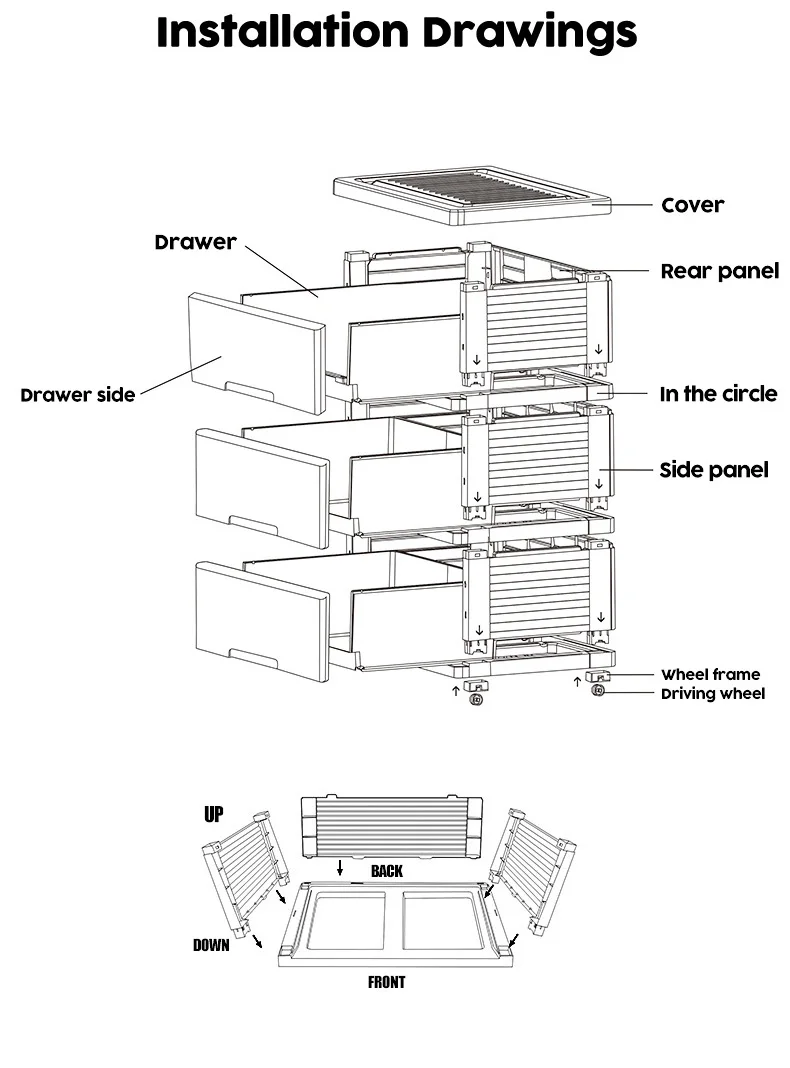 Installation Drawings

Cover

Drawer

Rear panel

Drawer side

In the circle

Side panel

Wheel frame

Driving wheel

UP

BACK

DOWN

FRONT