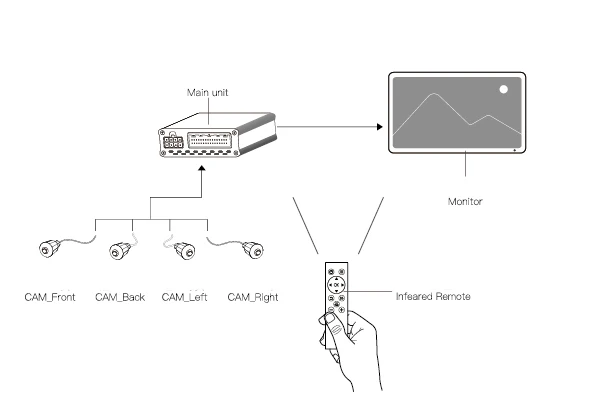 Main unit

Monitor

CAM_Front

CAM_Back

CAM_Left

CAM_Right

OK

Infeared Remote