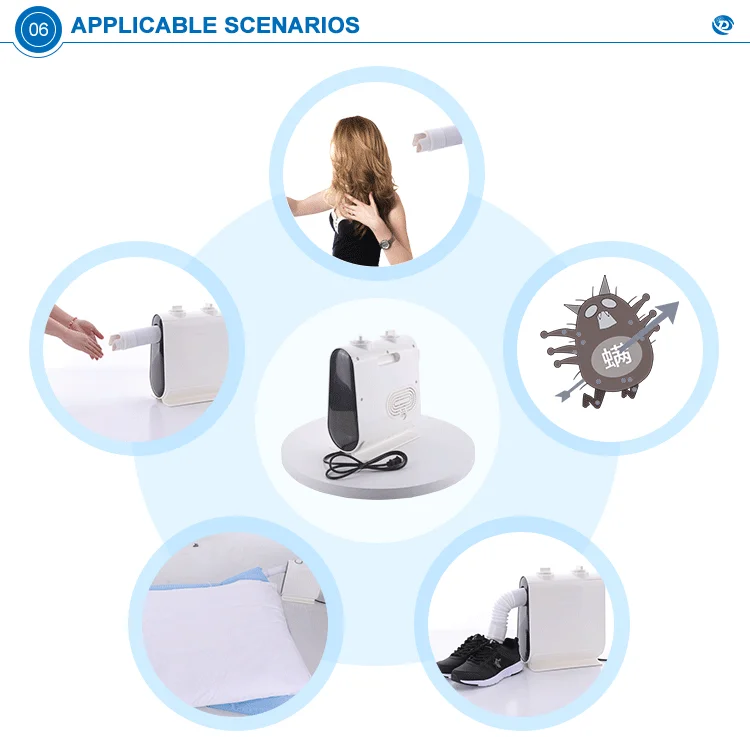 06 APPLICABLE SCENARIOS

螨