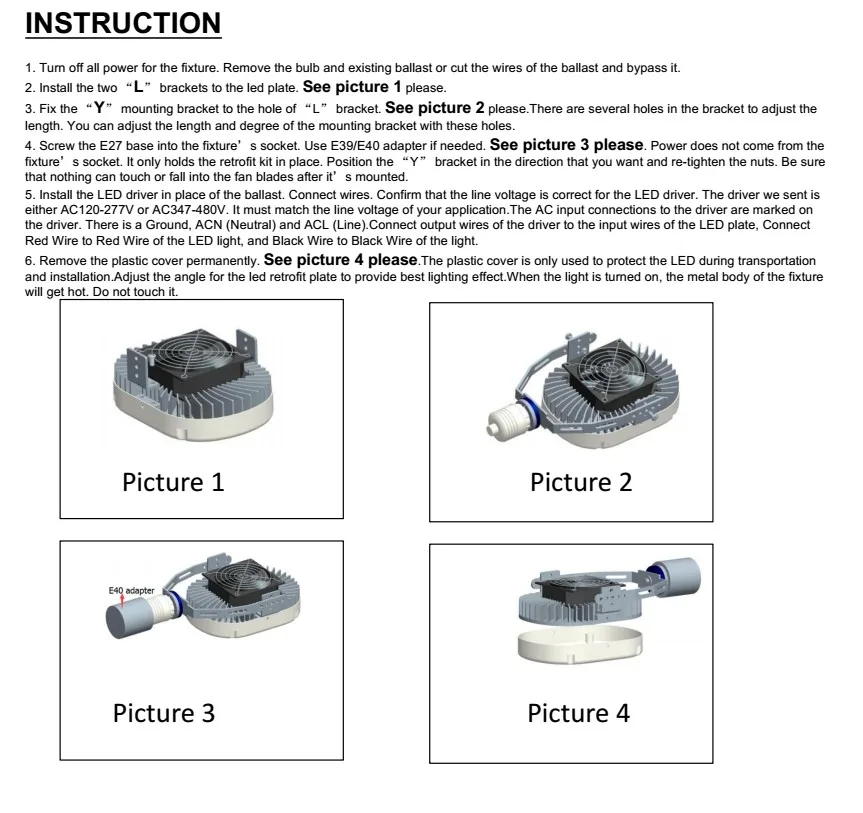 INSTRUCTION

1. Turn off all power for the fixture. Remove the bulb and existing ballast or cut the wires of the ballast and bypass it.
2. Install the two “L” brackets to the led plate. See picture 1 please.
3. Fix the “Y” mounting bracket to the hole of “L” bracket. See picture 2 please.There are several holes in the bracket to adjust the length. You can adjust the length and degree of the mounting bracket with these holes.
4. Screw the E27 base into the fixture’ s socket. Use E39/E40 adapter if needed. See picture 3 please. Power does not come from the fixture’ s socket. It only holds the retrofit kit in place. Position the “Y” bracket in the direction that you want and re-tighten the nuts. Be sure that nothing can touch or fall into the fan blades after it’ s mounted.
5. Install the LED driver in place of the ballast. Connect wires. Confirm that the line voltage is correct for the LED driver. The driver we sent is either AC120-277V or AC347-480V. It must match the line voltage of your application.The AC input connections to the driver are marked on the driver. There is a Ground, ACN (Neutral) and ACL (Line).Connect output wires of the driver to the input wires of the LED plate, Connect Red Wire to Red Wire of the LED light, and Black Wire to Black Wire of the light.
6. Remove the plastic cover permanently. See picture 4 please.The plastic cover is only used to protect the LED during transportation and installation.Adjust the angle for the led retrofit plate to provide best lighting effect.When the light is turned on, the metal body of the fixture will get hot. Do not touch it.

Picture 1

Picture 2

E40 adapter

Picture 3

Picture 4