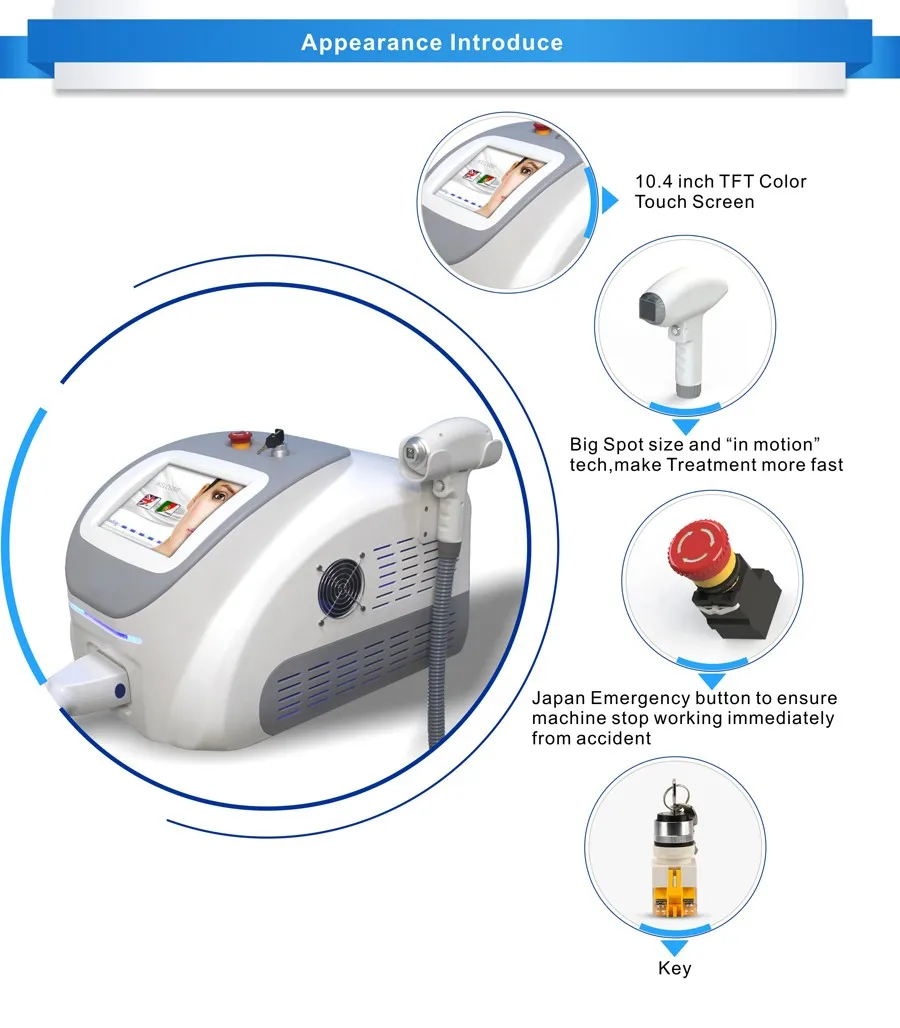 Appearance Introduce

10.4 inch TFT Color Touch Screen

Big Spot size and “in motion” tech,make Treatment more fast

Japan Emergency button to ensure machine stop working immediately from accident

Key