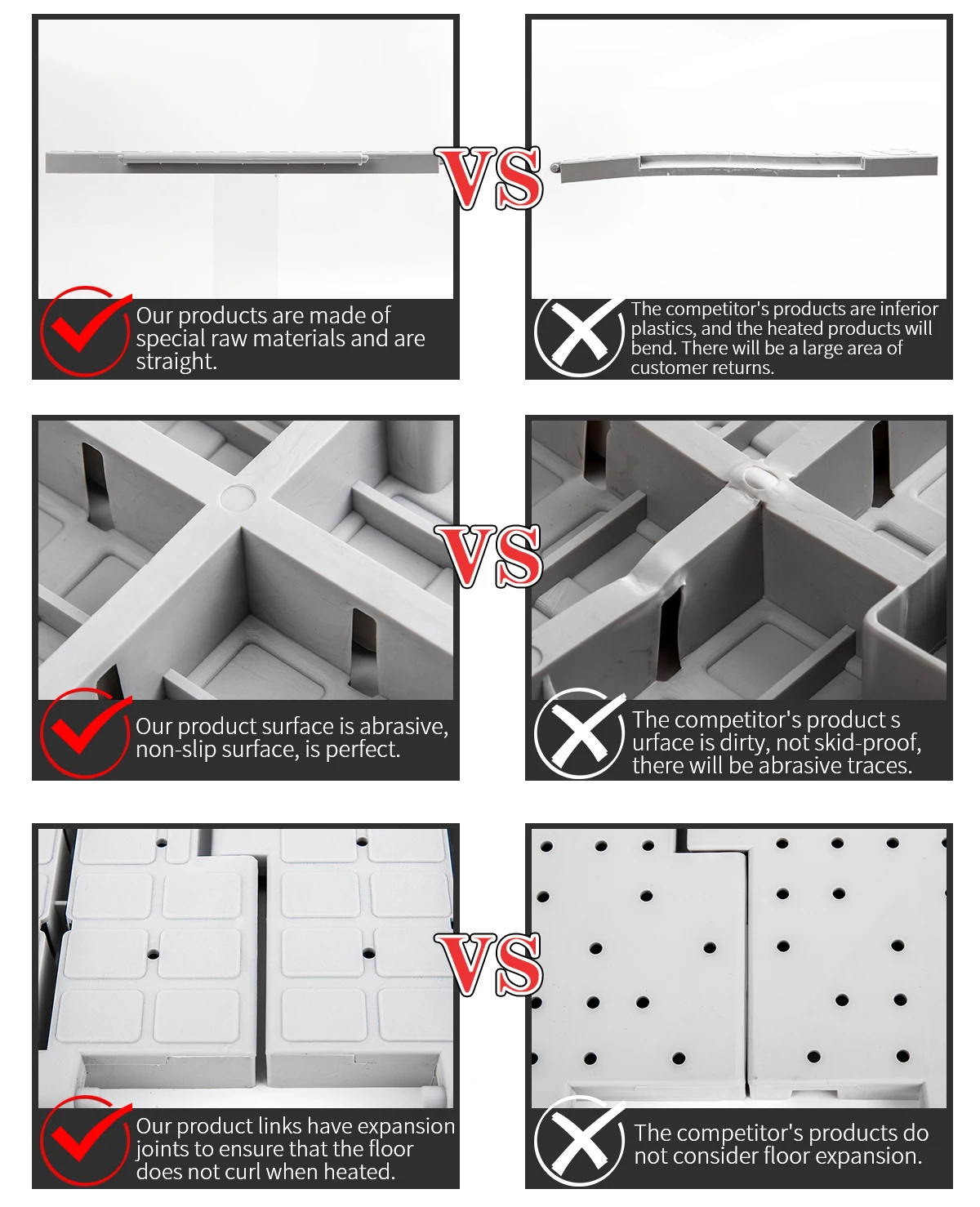 VS

Our products are made of special raw materials and are straight.

The competitor's products are inferior plastics, and the heated products will bend. There will be a large area of customer returns.

VS

Our product surface is abrasive, non-slip surface, is perfect.

The competitor's product s urface is dirty, not skid-proof, there will be abrasive traces.

VS

Our product links have expansion joints to ensure that the floor does not curl when heated.

The competitor's products do not consider floor expansion.