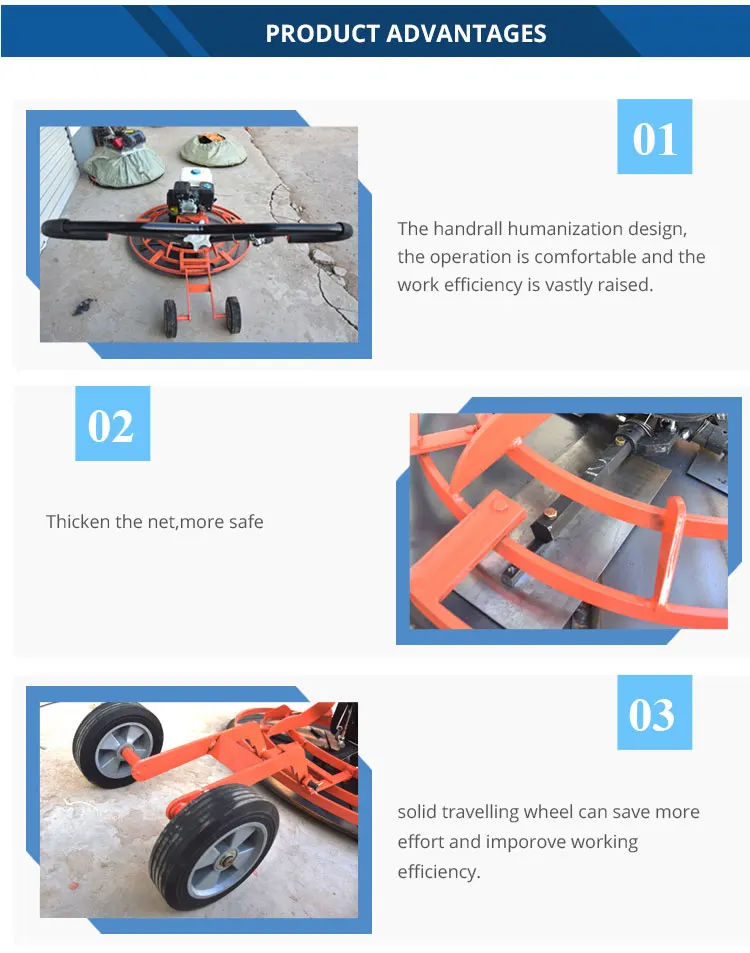 PRODUCT ADVANTAGES

01

The handrall humanization design, the operation is comfortable and the work efficiency is vastly raised.

02

Thicken the net,more safe

03

solid travelling wheel can save more effort and imporove working efficiency.