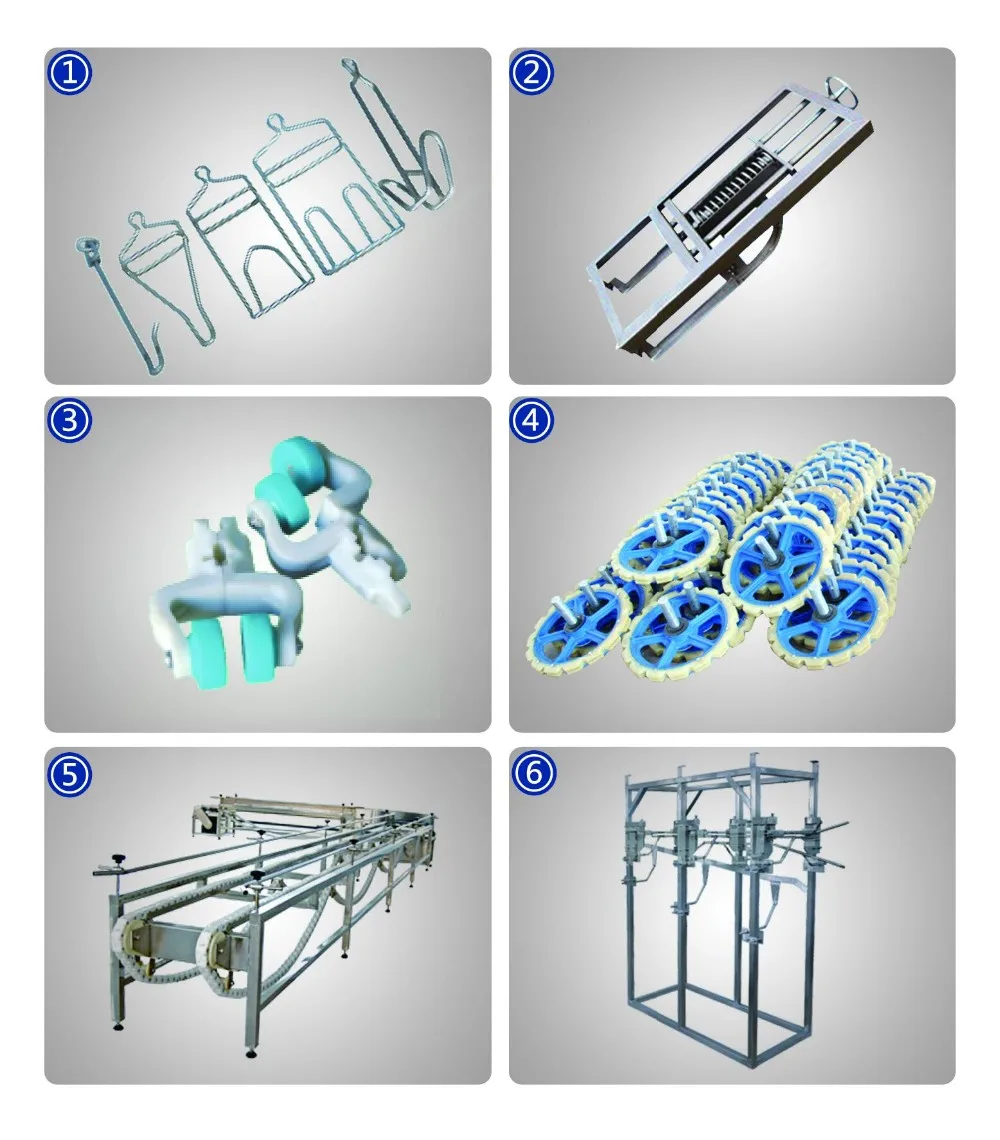 ①
②
③
④
⑤
⑥