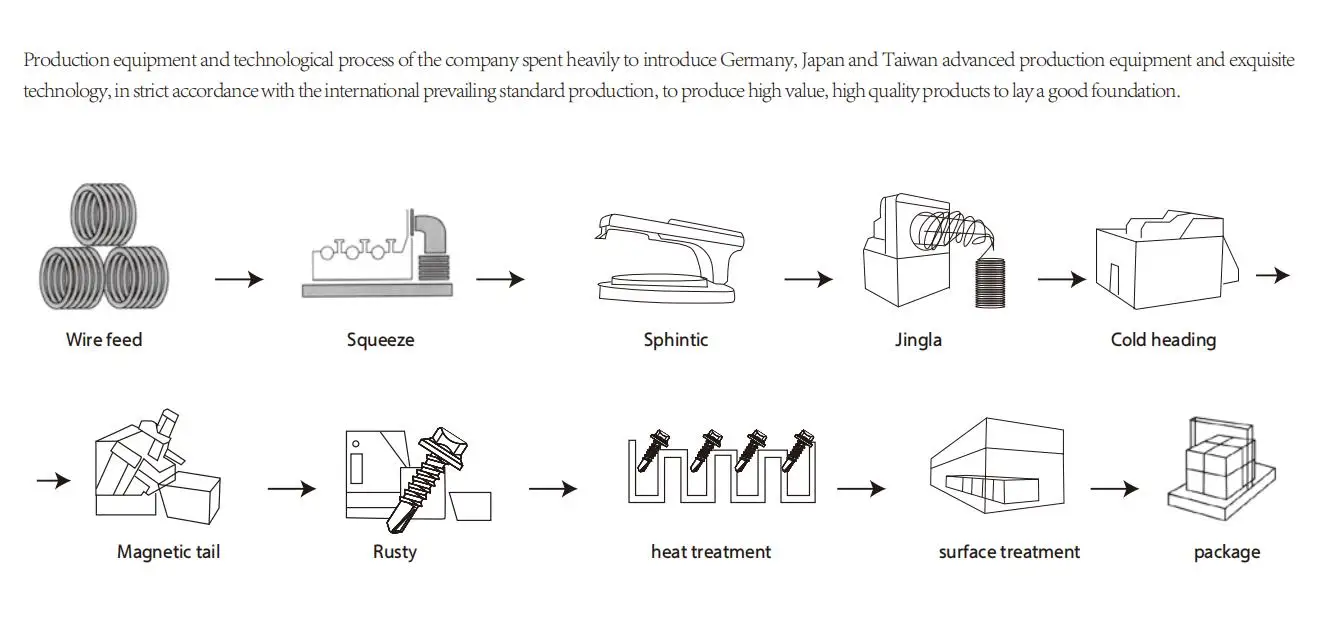 Production equipment and technological process of the company spent heavily to introduce Germany, Japan and Taiwan advanced production equipment and exquisite technology, in strict accordance with the international prevailing standard production, to produce high value, high quality products to lay a good foundation.

Wire feed

Squeeze

Sphintic

Jingla

Cold heading

Magnetic tail

Rusty

heat treatment

surface treatment

package