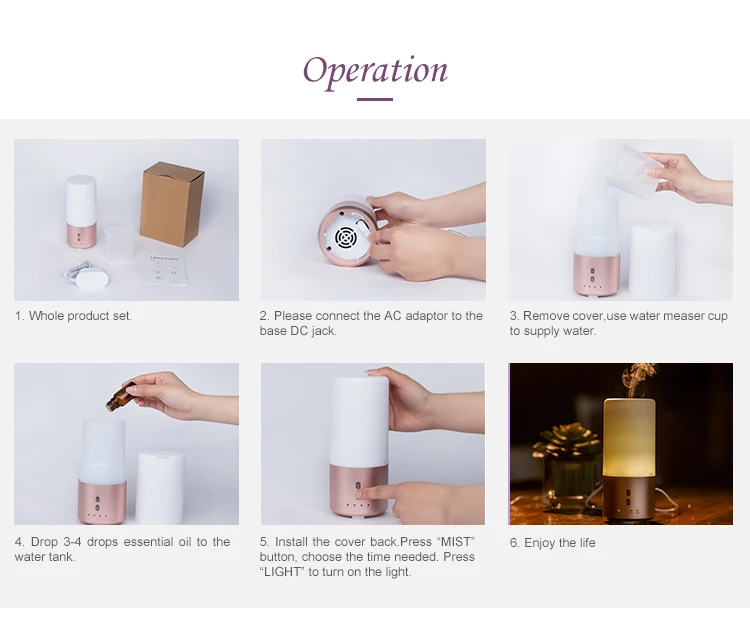 Operation

1. Whole product set.

2. Please connect the AC adaptor to the base DC jack.

3. Remove cover,use water measer cup to supply water.

4. Drop 3-4 drops essential oil to the water tank.

5. Install the cover back.Press “MIST” button, choose the time needed. Press “LIGHT” to turn on the light.

6. Enjoy the life