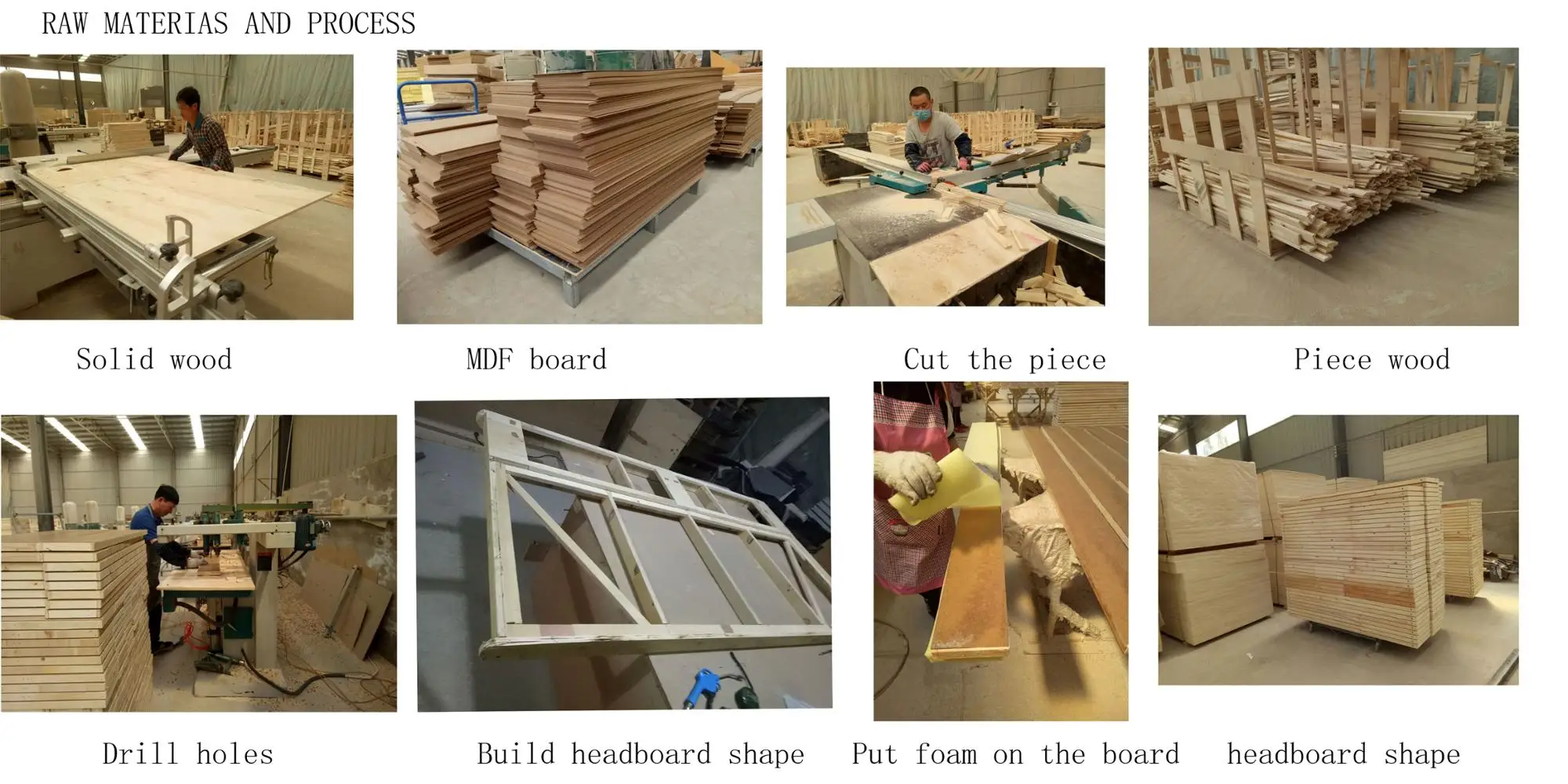 RAW MATERIAS AND PROCESS

Solid wood

MDF board

Cut the piece

Piece wood

Drill holes

Build headboard shape

Put foam on the board

headboard shape