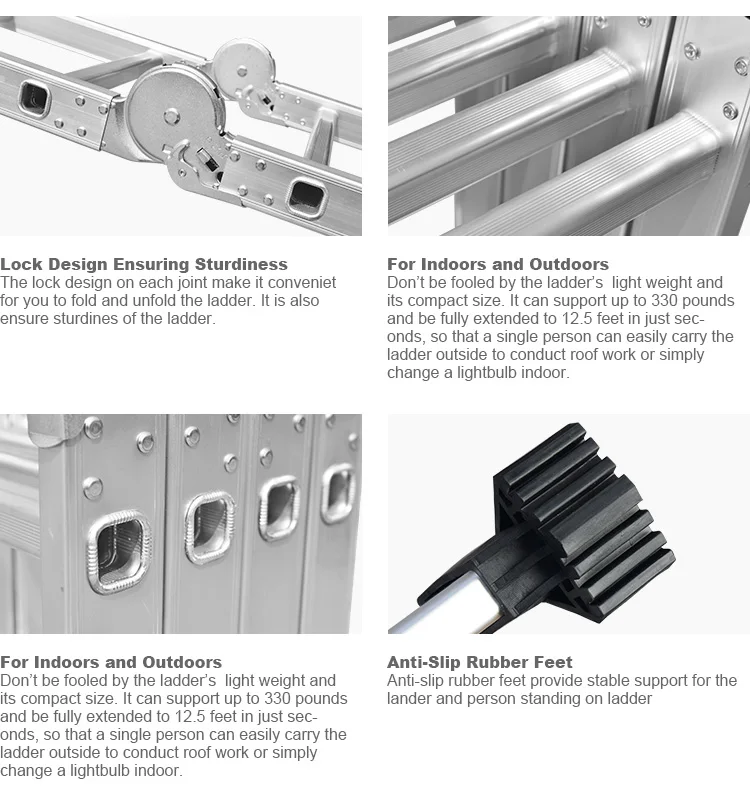 Lock Design Ensuring Sturdiness
The lock design on each joint make it conveniet for you to fold and unfold the ladder. It is also ensure sturdines of the ladder.

For Indoors and Outdoors
Don't be fooled by the ladder's light weight and its compact size. It can support up to 330 pounds and be fully extended to 12.5 feet in just seconds, so that a single person can easily carry the ladder outside to conduct roof work or simply change a lightbulb indoor.

For Indoors and Outdoors
Don't be fooled by the ladder's light weight and its compact size. It can support up to 330 pounds and be fully extended to 12.5 feet in just seconds, so that a single person can easily carry the ladder outside to conduct roof work or simply change a lightbulb indoor.

Anti-Slip Rubber Feet
Anti-slip rubber feet provide stable support for the lander and person standing on ladder