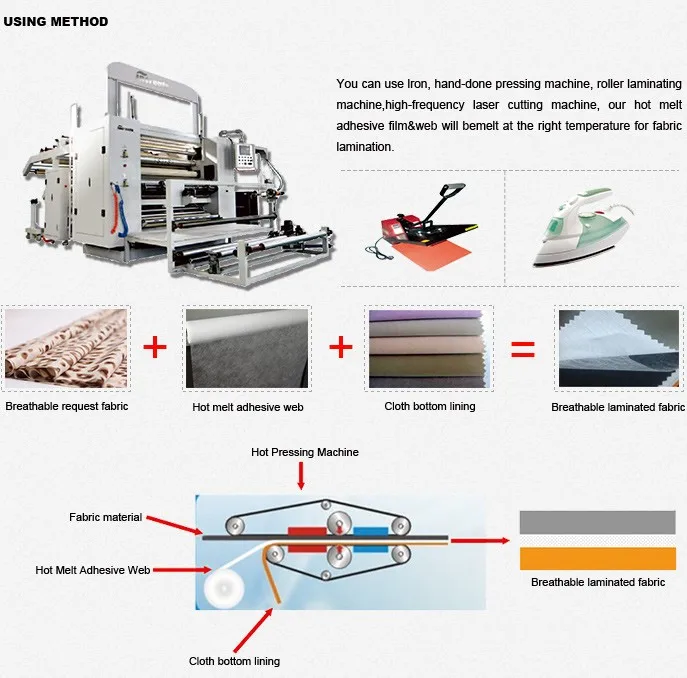 USING METHOD

You can use Iron, hand-done pressing machine, roller laminating machine,high-frequency laser cutting machine, our hot melt adhesive film&web will bemelt at the right temperature for fabric lamination.

Breathable request fabric + Hot melt adhesive web + Cloth bottom lining = Breathable laminated fabric

Hot Pressing Machine

Fabric material

Hot Melt Adhesive Web

Cloth bottom lining

Breathable laminated fabric