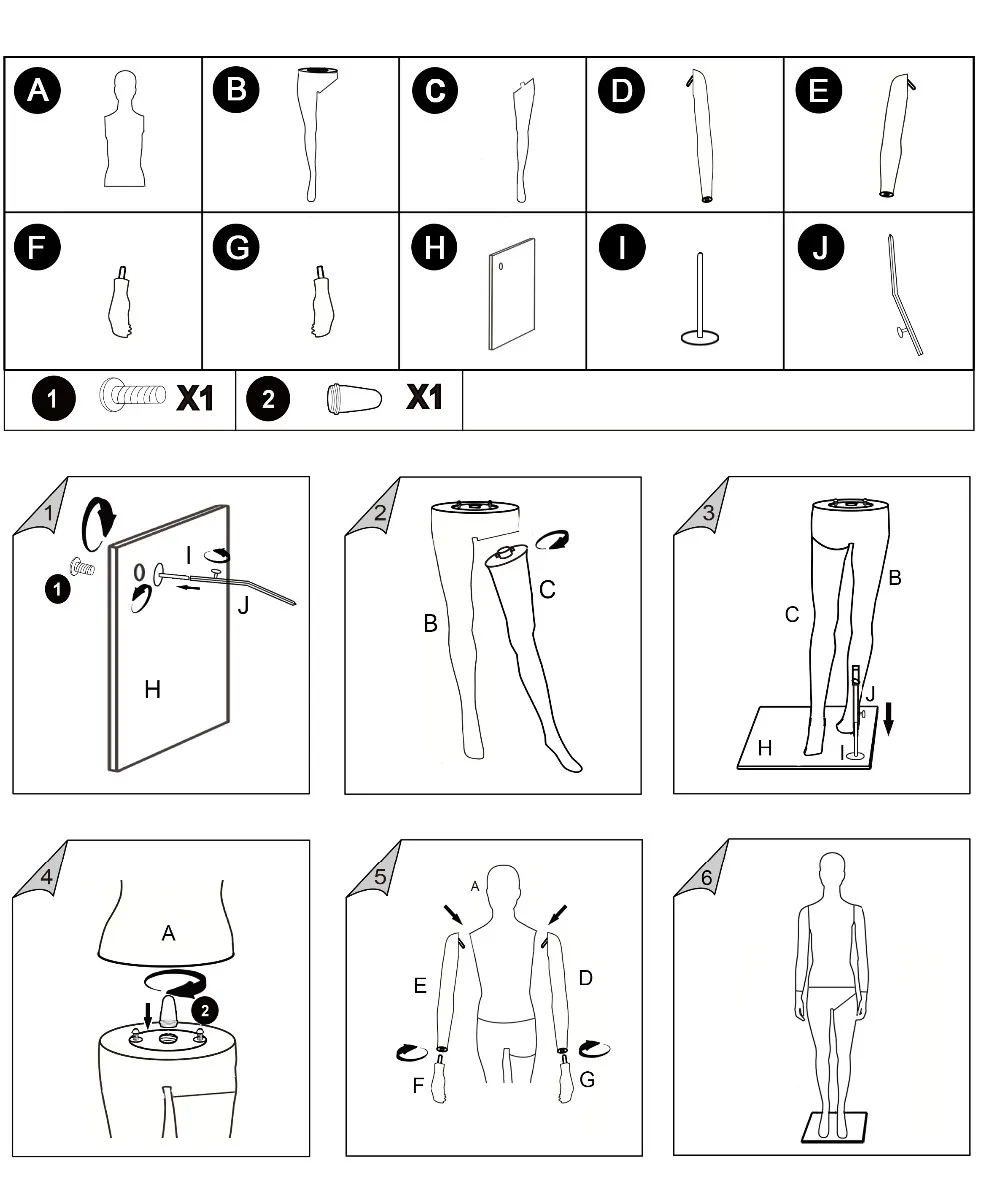 | A | B | C | D | E |
|---|---|---|---|---|
| F | G | H | I | J |

1 X1 2 X1

1

1

I

J

H

2

B

C

3

C

B

J

H

I

4

A

2

5

A

E

D

F

G

6