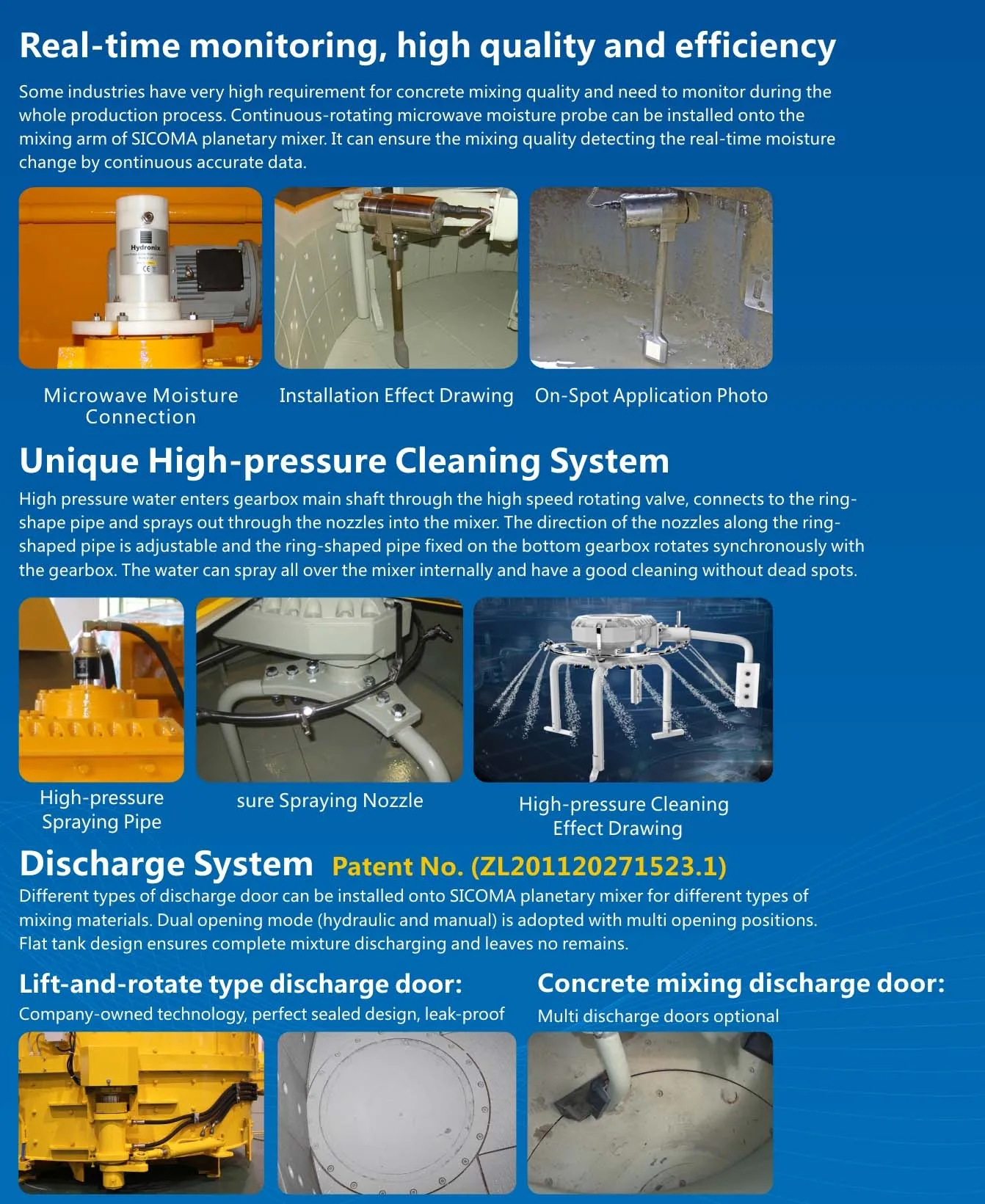 Real-time monitoring, high quality and efficiency

Some industries have very high requirement for concrete mixing quality and need to monitor during the whole production process. Continuous-rotating microwave moisture probe can be installed onto the mixing arm of SICOMA planetary mixer. It can ensure the mixing quality detecting the real-time moisture change by continuous accurate data.

Hydronix

Microwave Moisture Connection

Installation Effect Drawing

On-Spot Application Photo

Unique High-pressure Cleaning System

High pressure water enters gearbox main shaft through the high speed rotating valve, connects to the ring-shape pipe and sprays out through the nozzles into the mixer. The direction of the nozzles along the ring-shaped pipe is adjustable and the ring-shaped pipe fixed on the bottom gearbox rotates synchronously with the gearbox. The water can spray all over the mixer internally and have a good cleaning without dead spots.

High-pressure Spraying Pipe

sure Spraying Nozzle

High-pressure Cleaning Effect Drawing

Discharge System Patent No. (ZL201120271523.1)

Different types of discharge door can be installed onto SICOMA planetary mixer for different types of mixing materials. Dual opening mode (hydraulic and manual) is adopted with multi opening positions. Flat tank design ensures complete mixture discharging and leaves no remains.

Lift-and-rotate type discharge door:

Company-owned technology, perfect sealed design, leak-proof

Concrete mixing discharge door:

Multi discharge doors optional