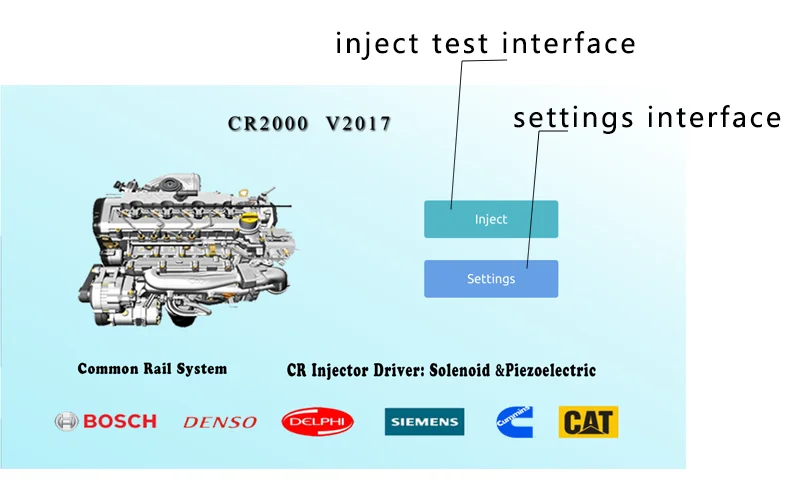 inject test interface

settings interface

CR2000 V2017

Inject

Settings

Common Rail System

CR Injector Driver: Solenoid &Piezoelectric

BOSCH DENSO DELPHI SIEMENS Cummins CAT