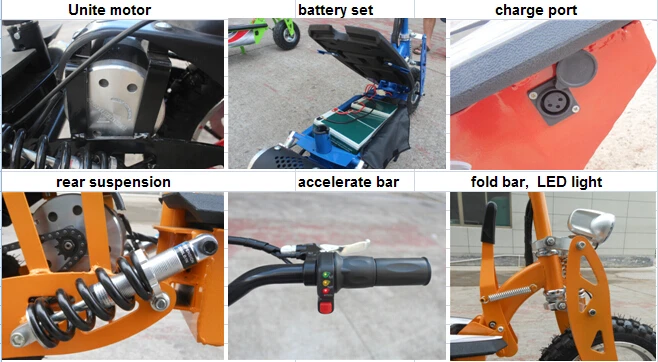 Unite motor

battery set

charge port

rear suspension

accelerate bar

fold bar, LED light