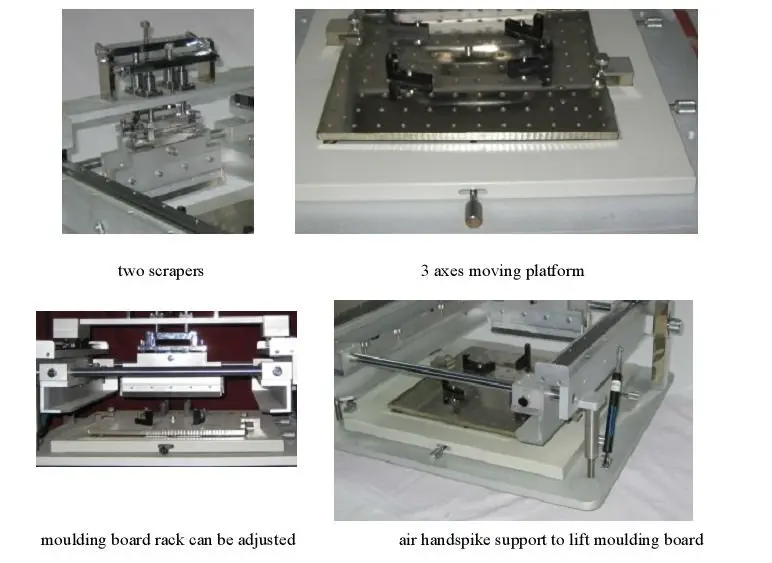 two scrapers

3 axes moving platform

moulding board rack can be adjusted

air handspike support to lift moulding board