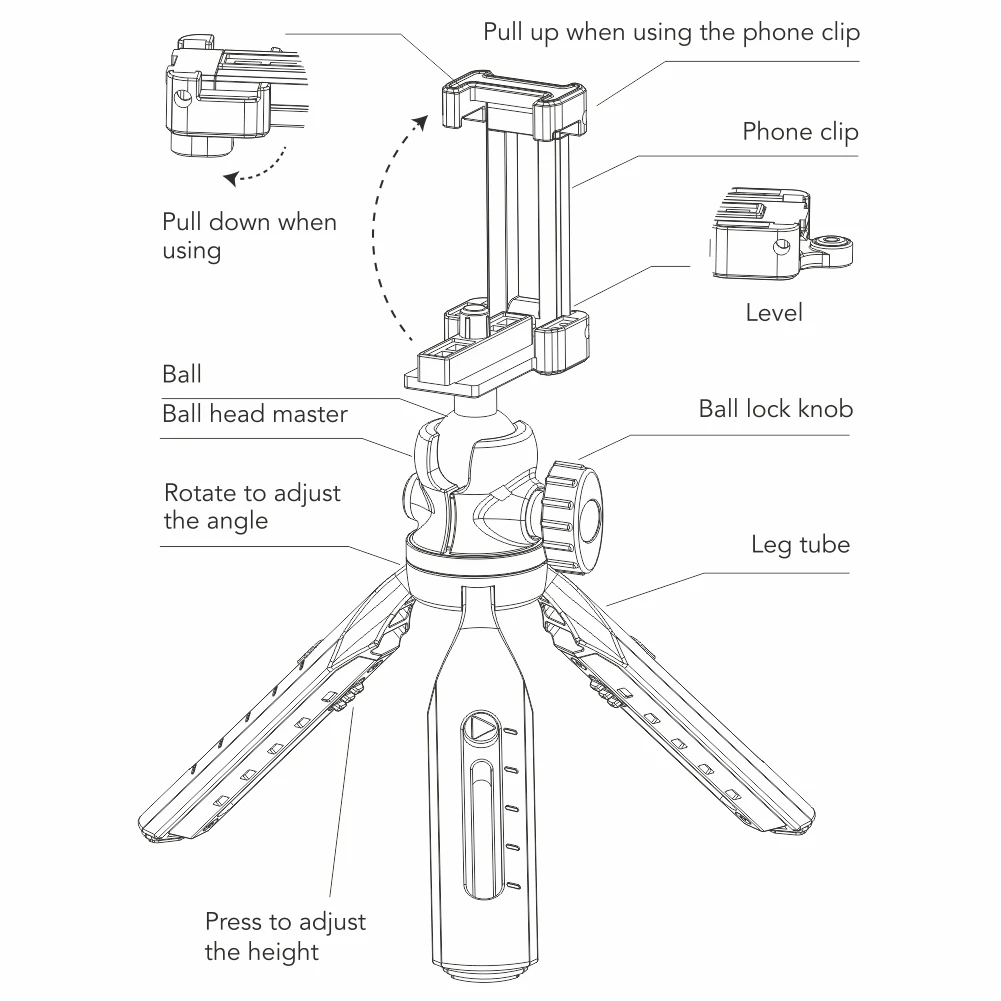 Pull up when using the phone clip

Phone clip

Pull down when using

Level

Ball

Ball head master

Ball lock knob

Rotate to adjust the angle

Leg tube

Press to adjust the height