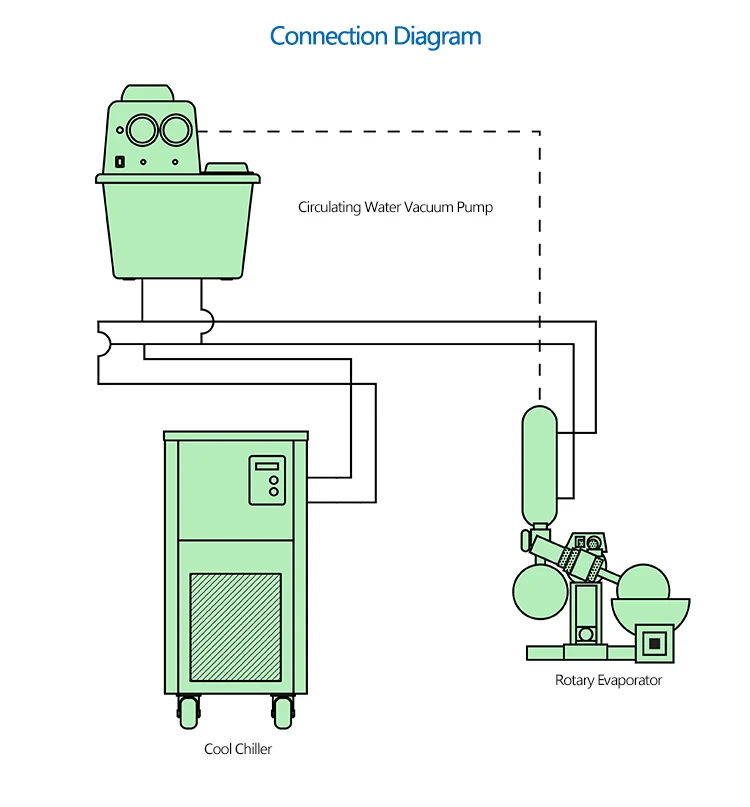 Connection Diagram

Circulating Water Vacuum Pump

Rotary Evaporator

Cool Chiller